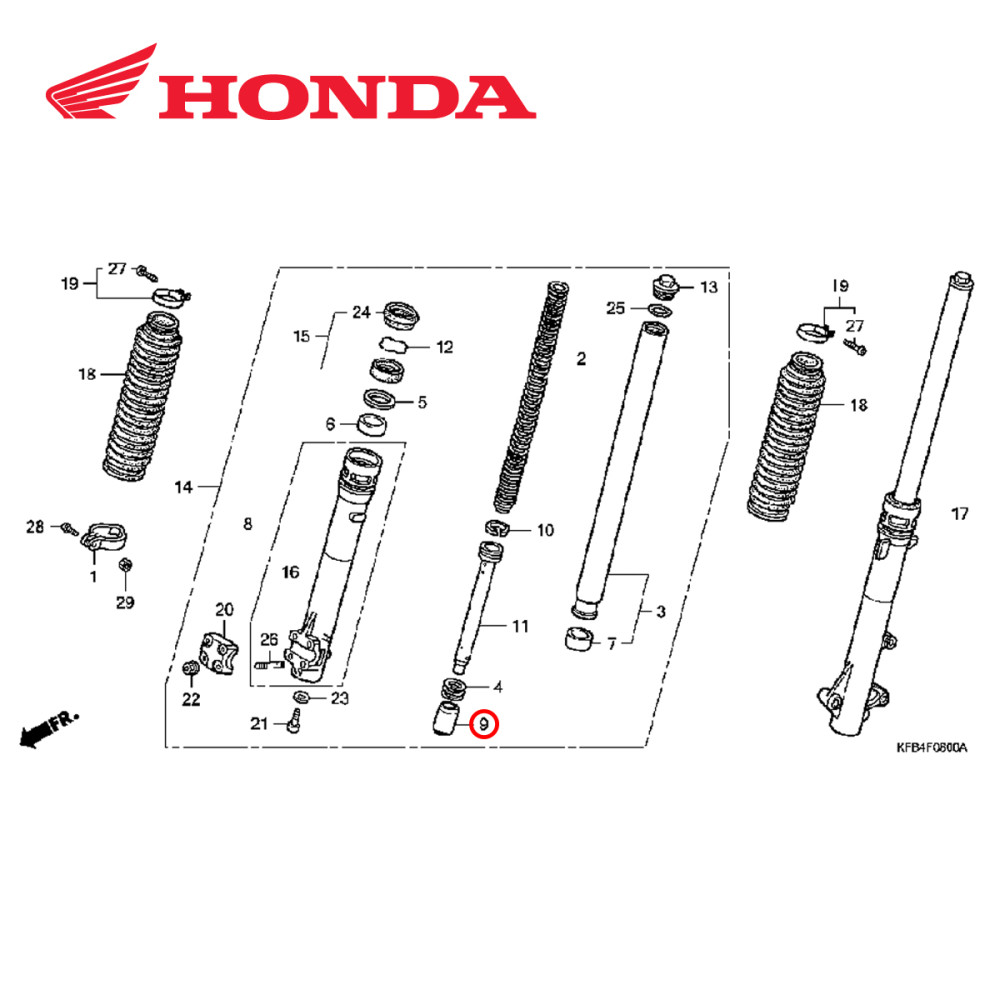 HONDA

19
27
18
28
1
29
14
15
24
12
5
6
8
16
20
26
22
23
21
2
10
11
4
9
13
25
3
7
19
27
18
17
FR.
KFB4F0600A