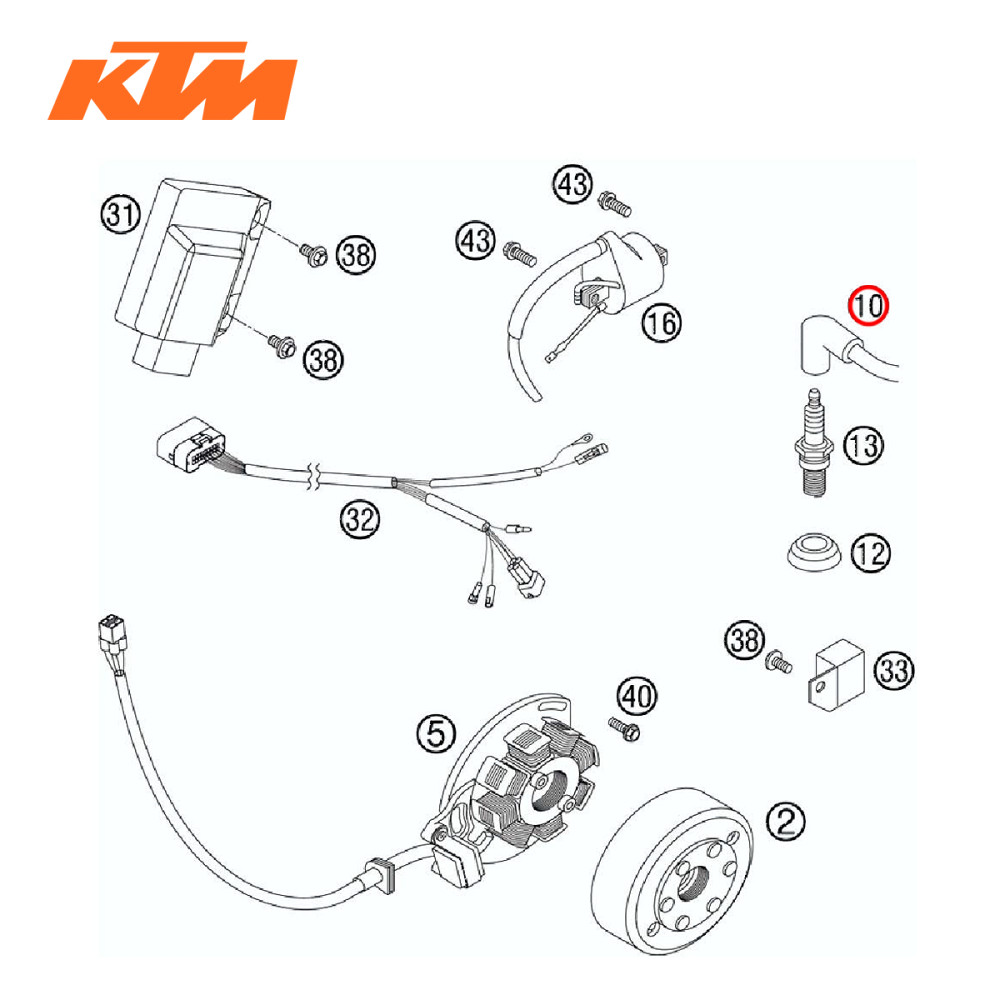 KTM

31
38
38
43
43
16
10
13
12
32
38
33
40
5
2