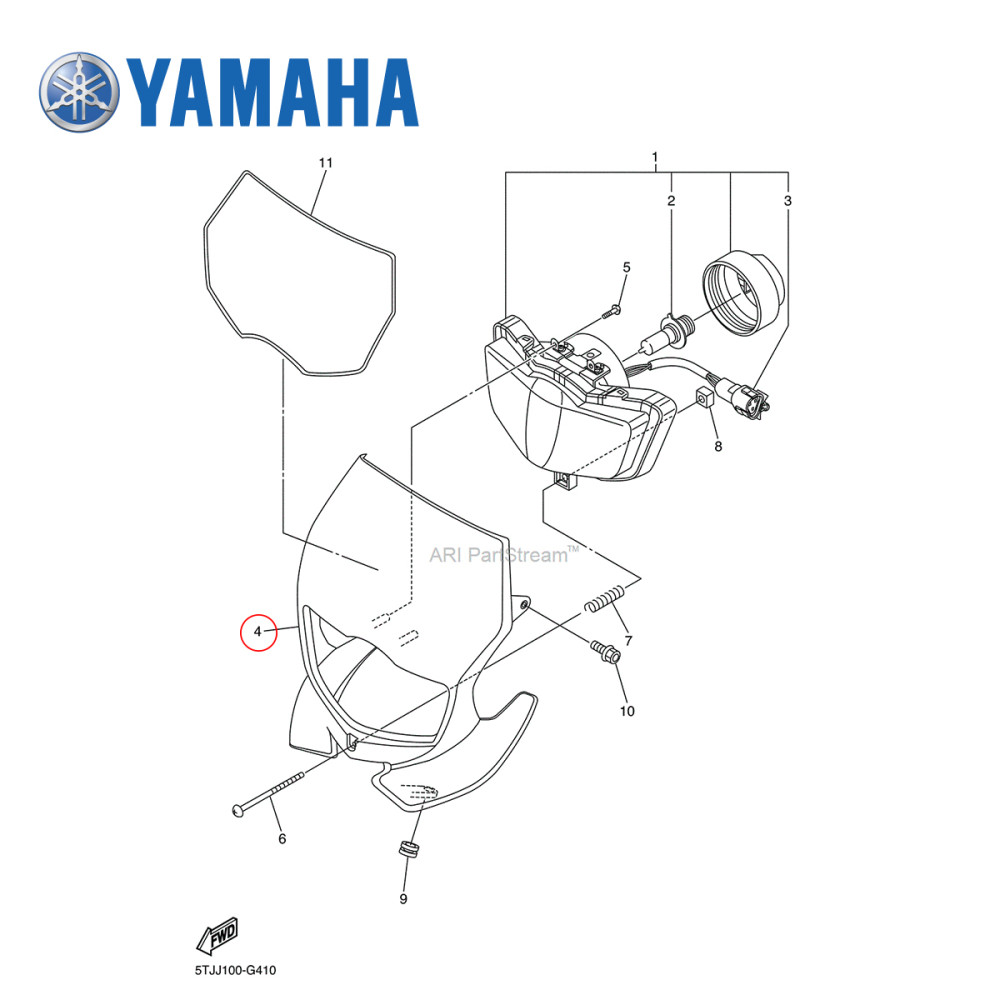 YAMAHA

11

1

2

3

5

8

ARI PartStream™

4

7

10

6

9

FWD

5TJJ100-G410