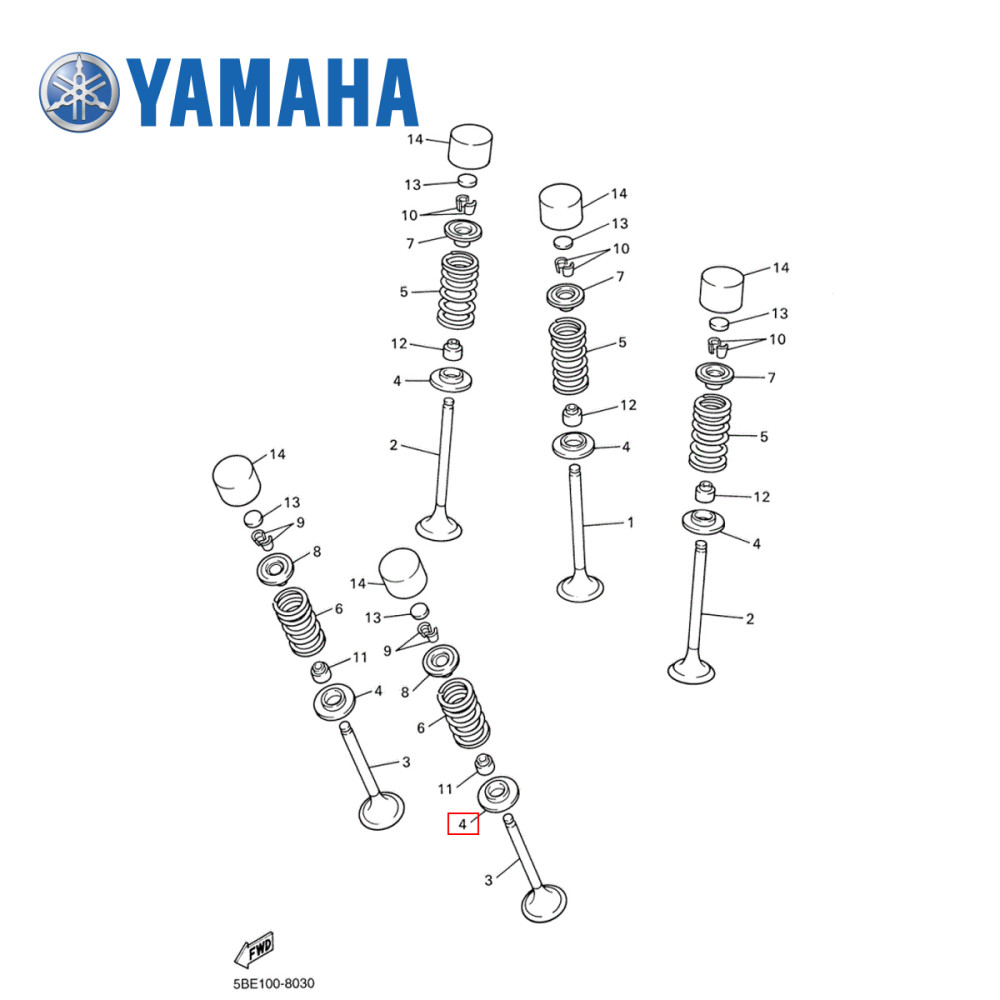 YAMAHA

14
13
10
7
5
12
4
2

14
13
10
7
5
12
4
1

14
13
10
7
5
12
4
2

14
13
9
8
6
11
4
3

14
13
9
8
6
11
4
3

FWD

5BE100-8030