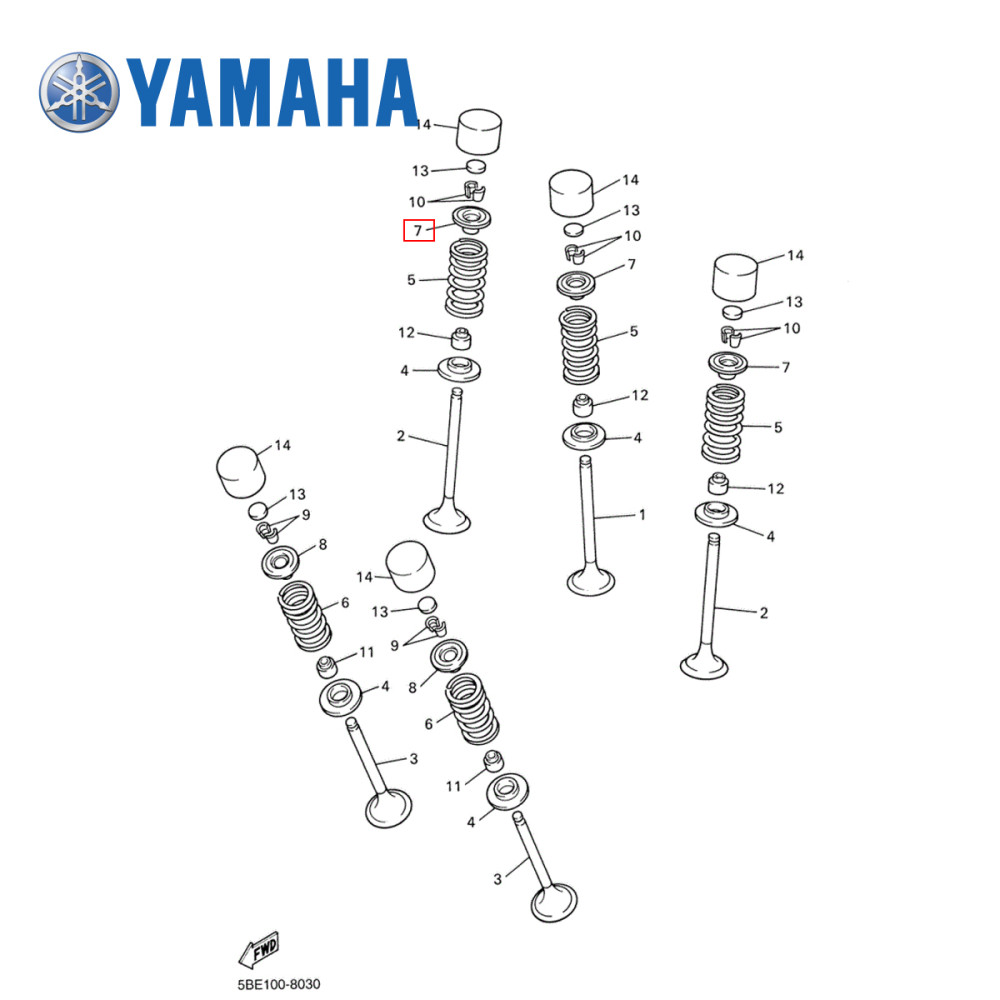 YAMAHA

14
13
10
7
5
12
4
2

14
13
10
7
5
12
4
1

14
13
10
7
5
12
4
2

14
13
9
8
6
11
4
3

14
13
9
8
6
11
4
3

FWD

5BE100-8030