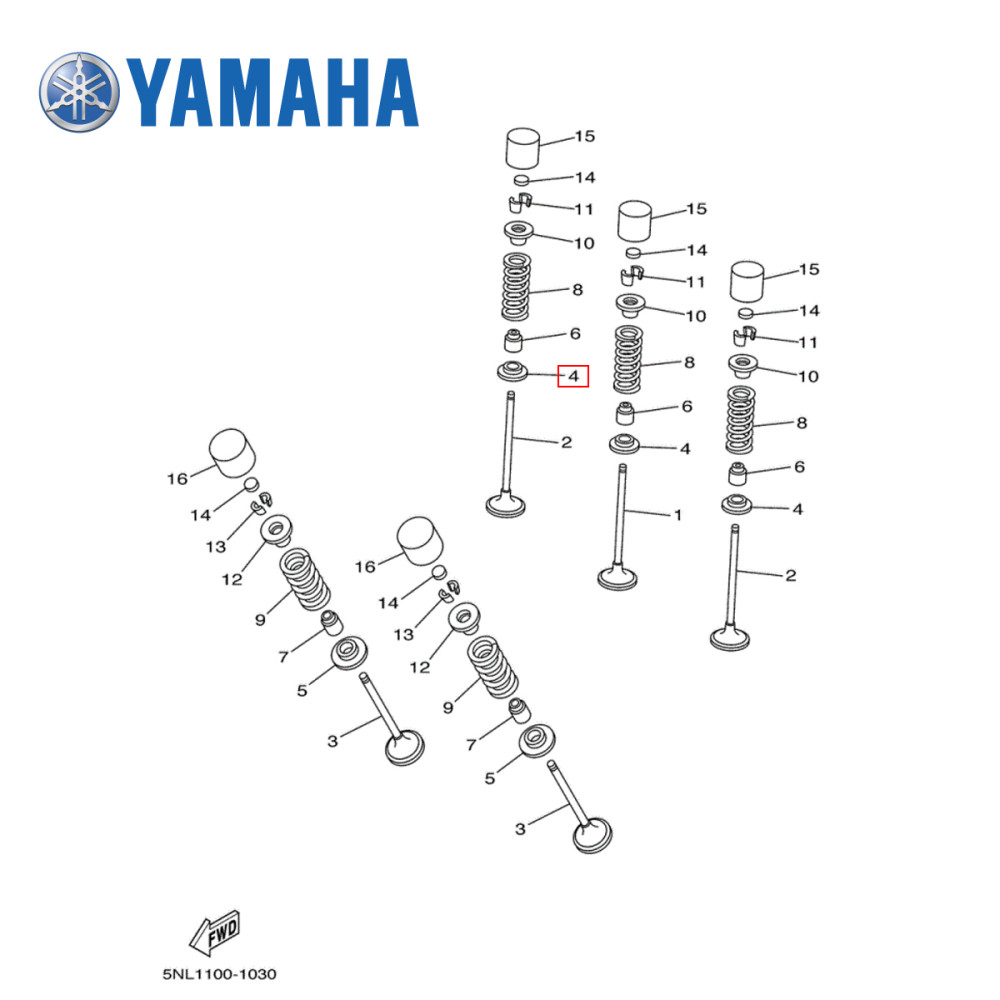 YAMAHA

15
14
11
10
8
6
4
2

15
14
11
10
8
6
4
1

15
14
11
10
8
6
4
2

16
14
13
12
9
7
5
3

16
14
13
12
9
7
5
3

FWD

5NL1100-1030