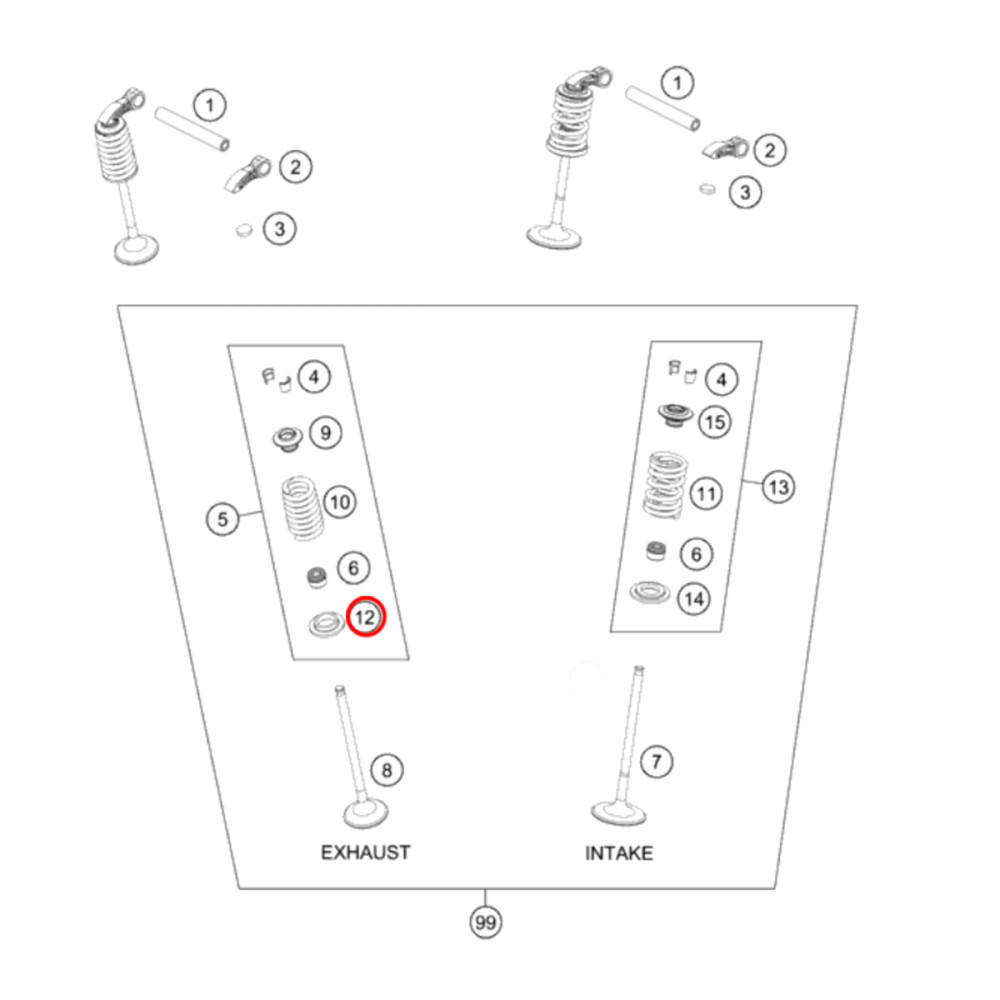 1
2
3
1
2
3
4
9
10
5
6
12
4
15
11
13
6
14
8
7
EXHAUST
INTAKE
99