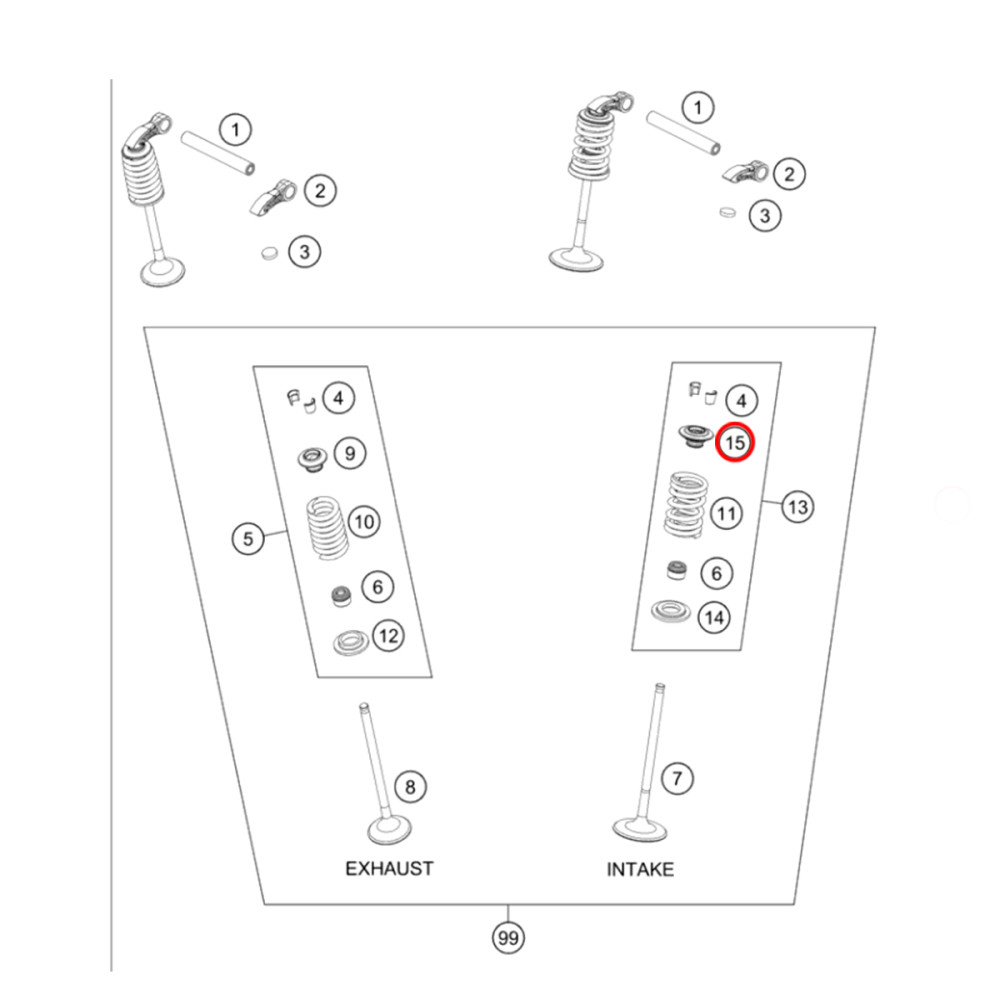 1
2
3
1
2
3
4
9
5
10
6
12
4
15
11
13
6
14
8
7
EXHAUST
INTAKE
99