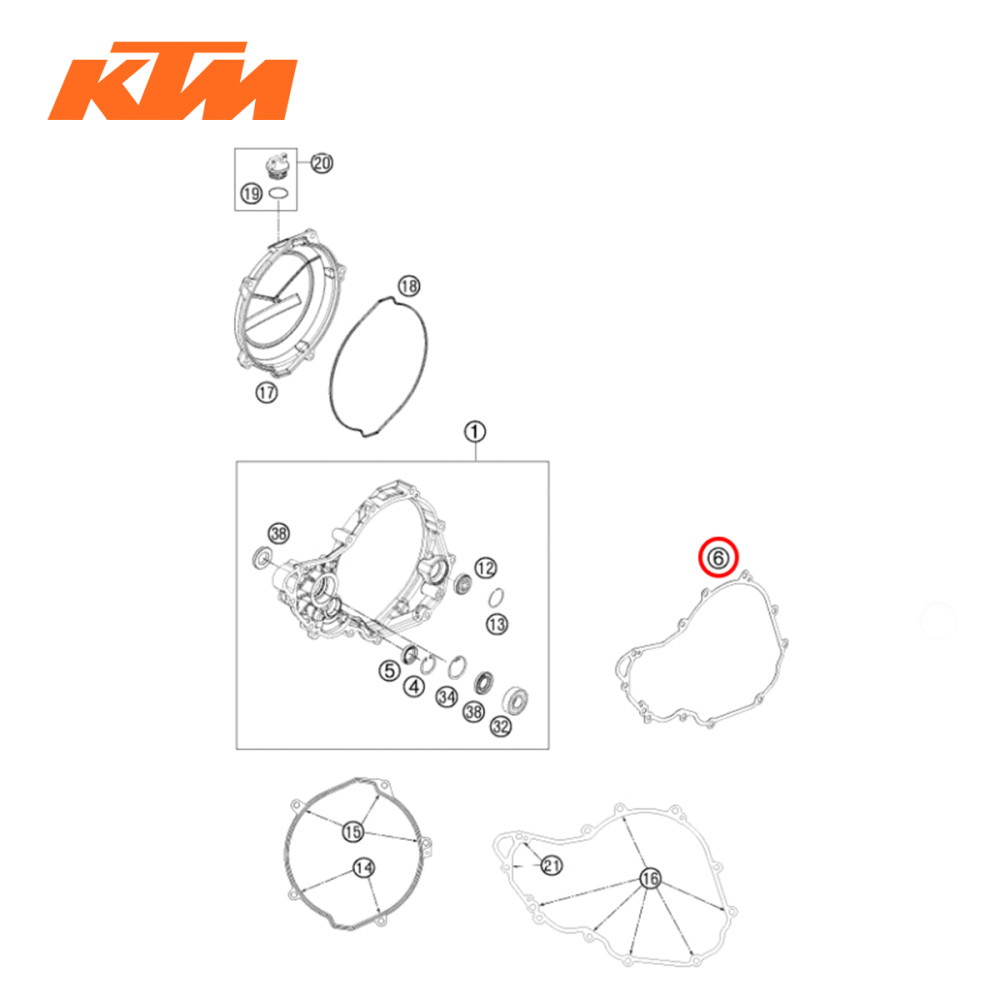 KTM

20
19
18
17
1
38
12
13
5
4
34
38
32
6
15
14
21
16