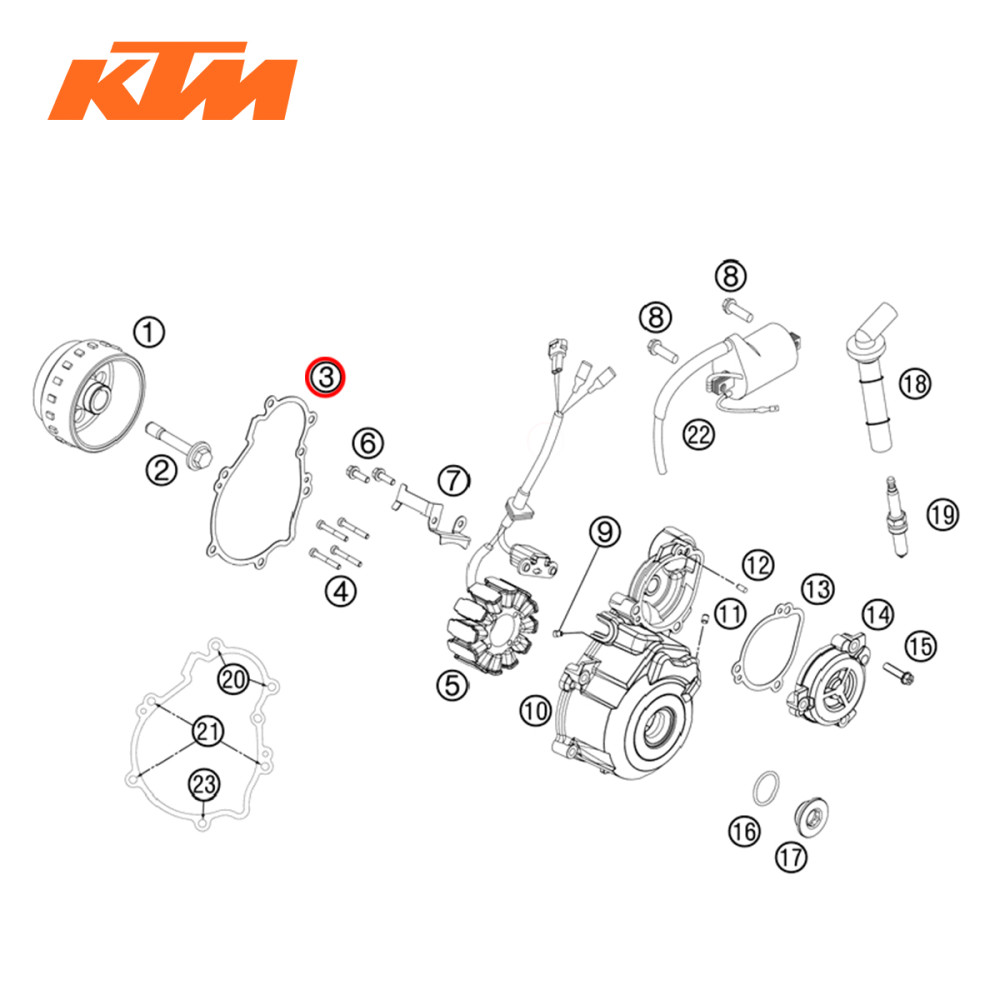 KTM

1
2
3
4
5
6
7
8
8
9
10
11
12
13
14
15
16
17
18
19
20
21
22
23