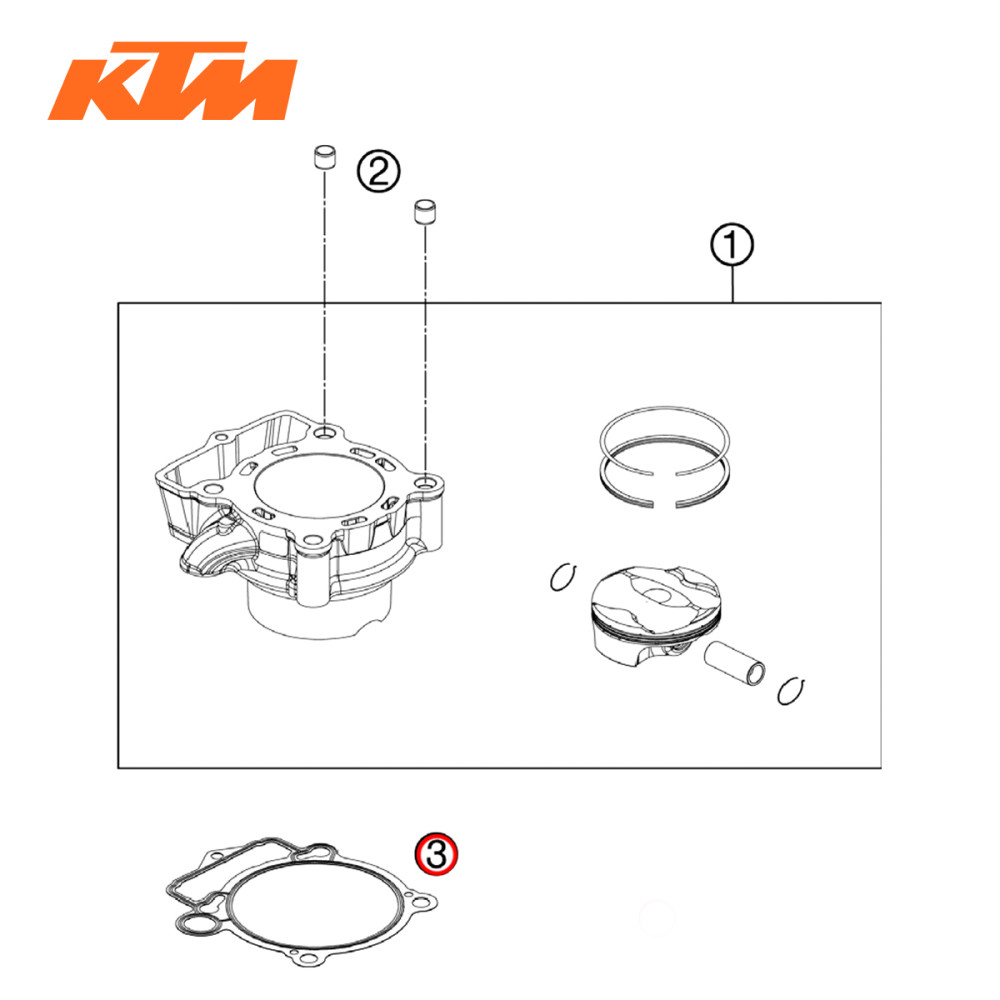 KTM

2

1

3