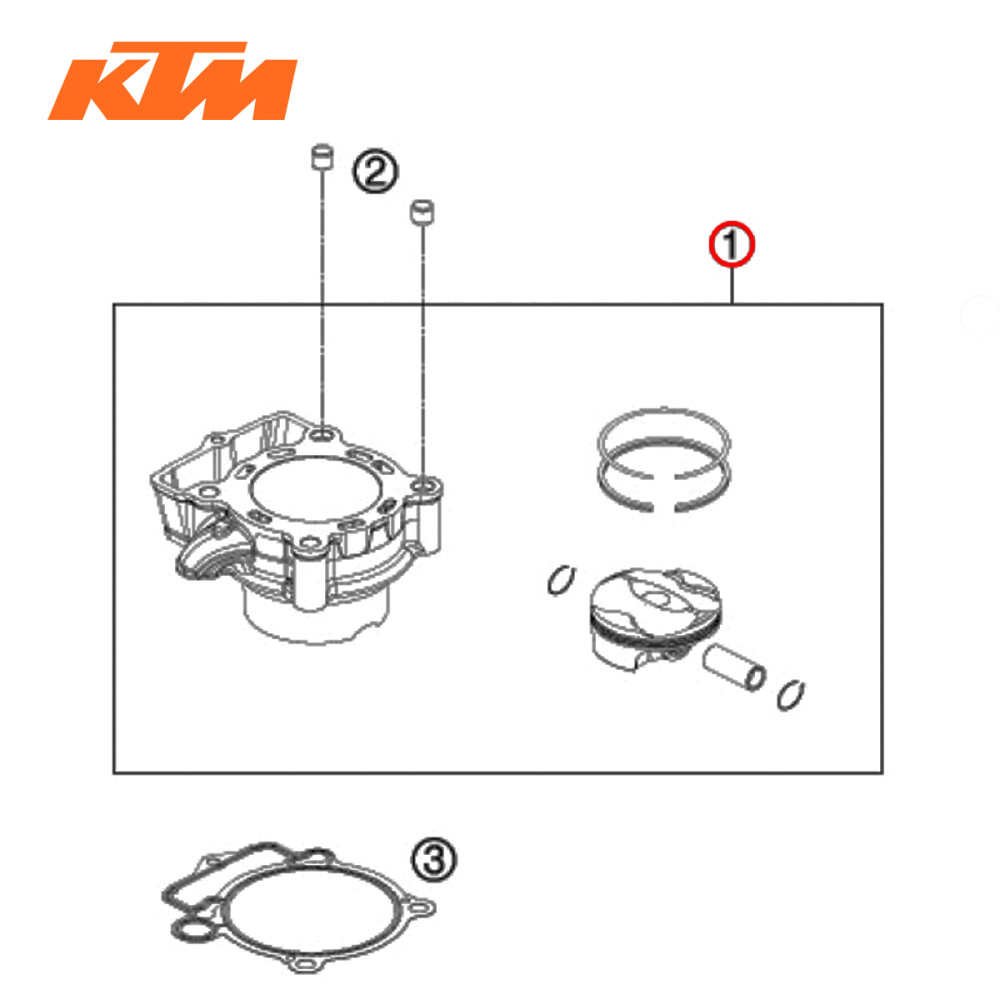 KTM

②

①

③