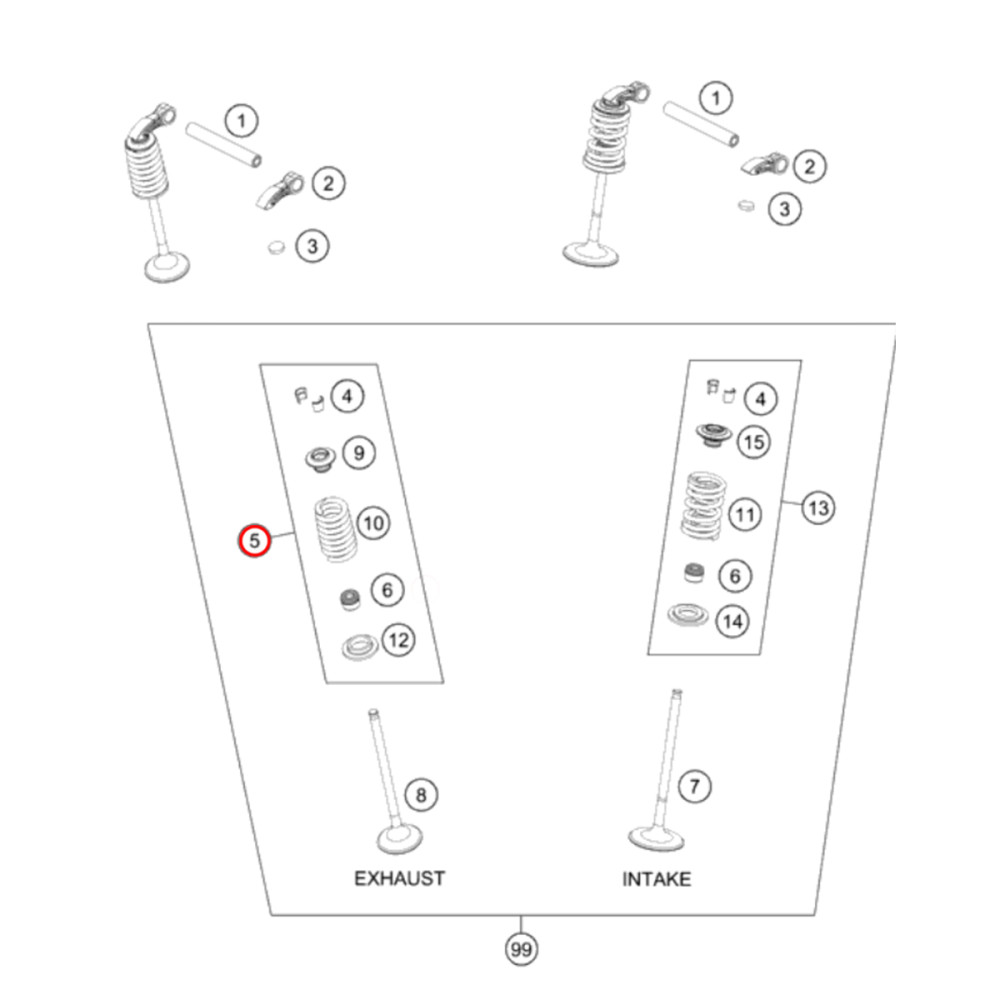 1
2
3
1
2
3
4
9
10
5
6
12
4
15
11
13
6
14
8
7
EXHAUST
INTAKE
99