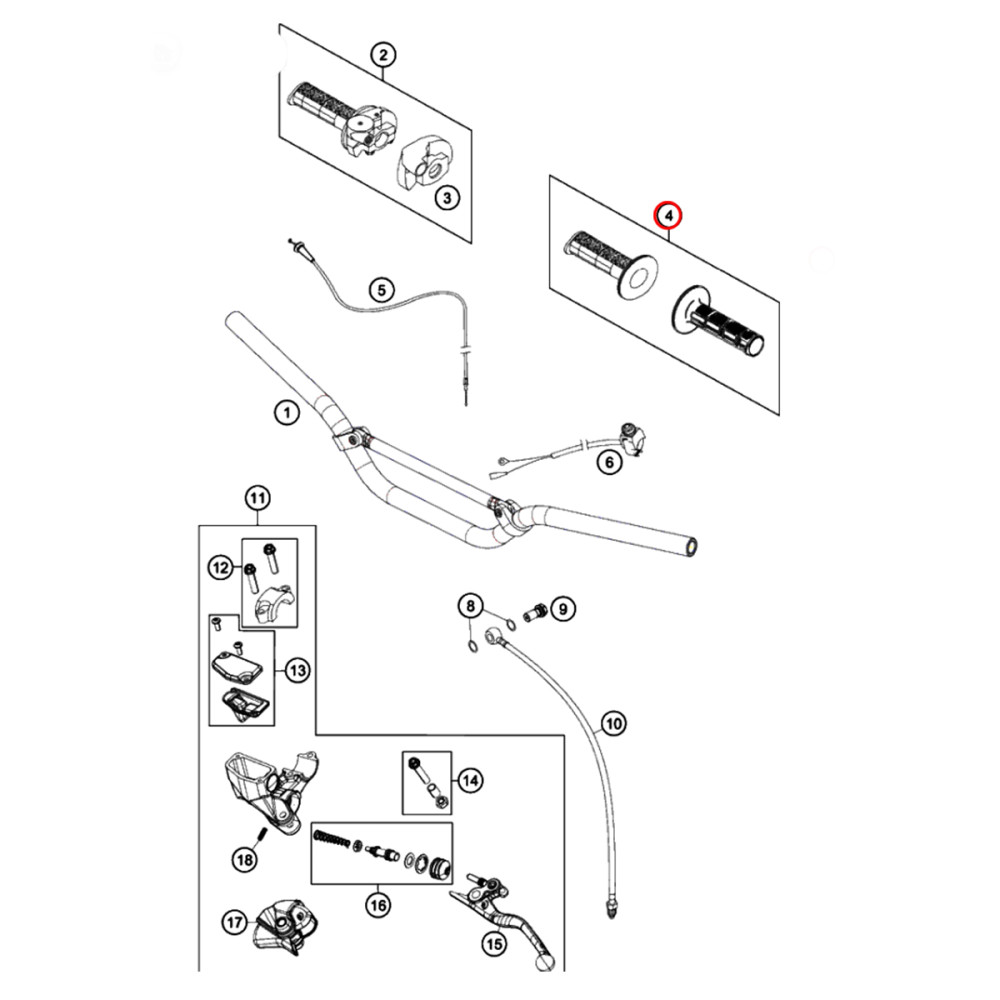 2
3
4
5
1
6
11
12
13
8
9
10
14
18
16
17
15