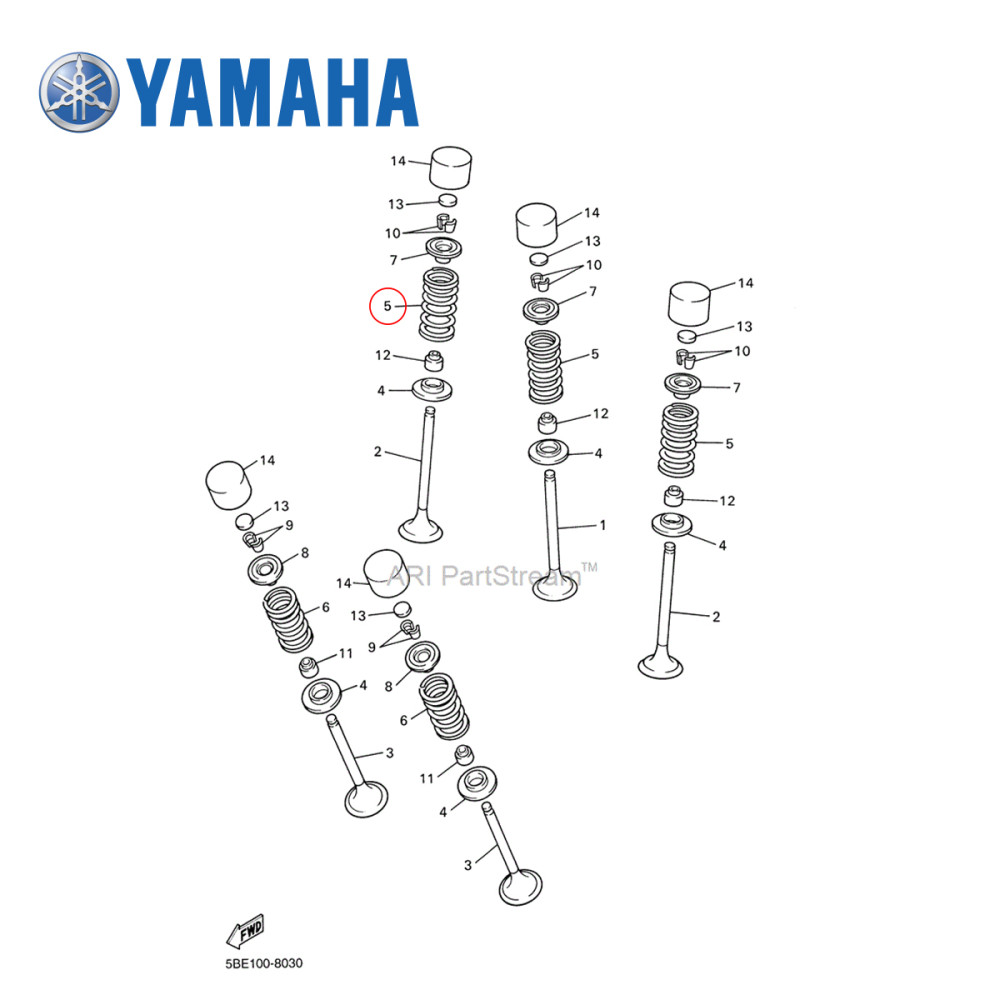 YAMAHA

14
13
10
7
5
12
4
2

14
13
10
7
5
12
4
1

14
13
10
7
5
12
4
2

14
13
9
8
6
11
4
3

14
13
9
8
6
11
4
3

ARI PartStream™

FWD

5BE100-8030