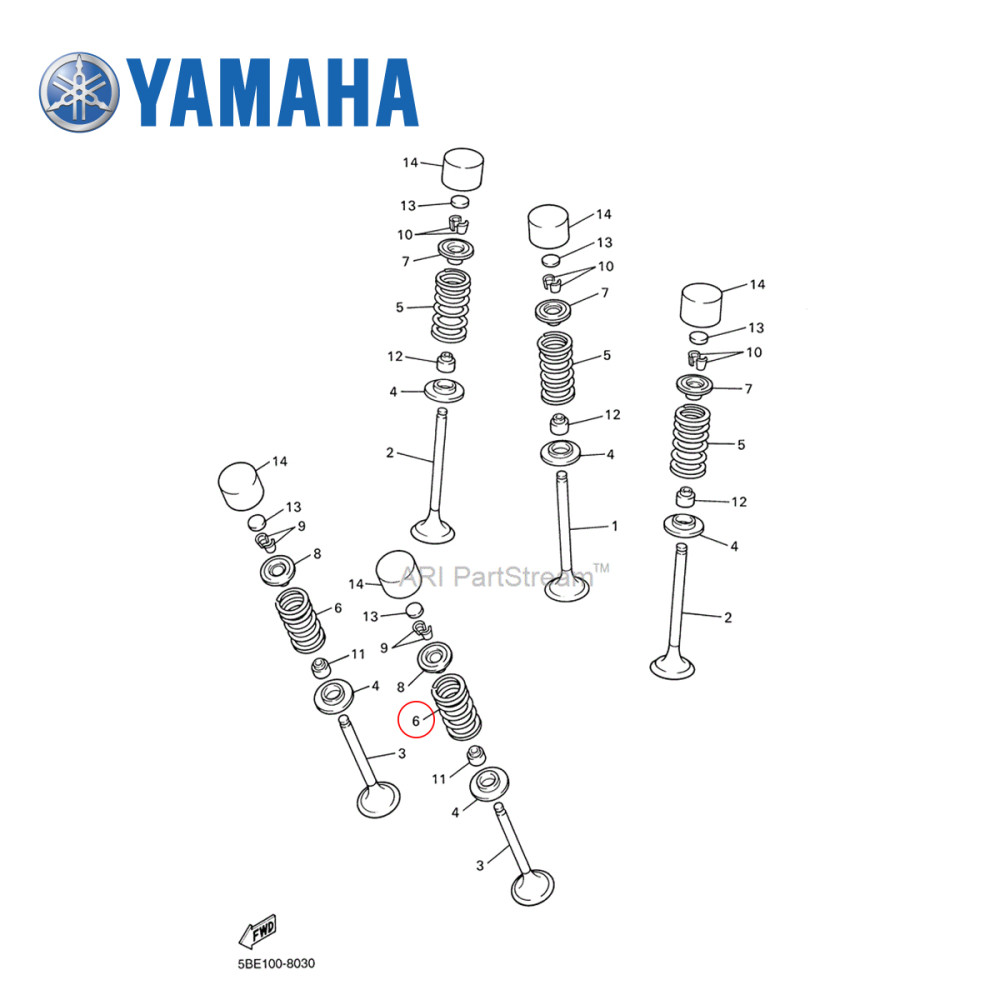 YAMAHA

14
13
10
7
5
12
4
2

14
13
10
7
5
12
4
1

14
13
10
7
5
12
4
2

14
13
9
8
6
11
4
3

ARI PartStream™

14
13
9
8
6
11
4
3

FWD

5BE100-8030