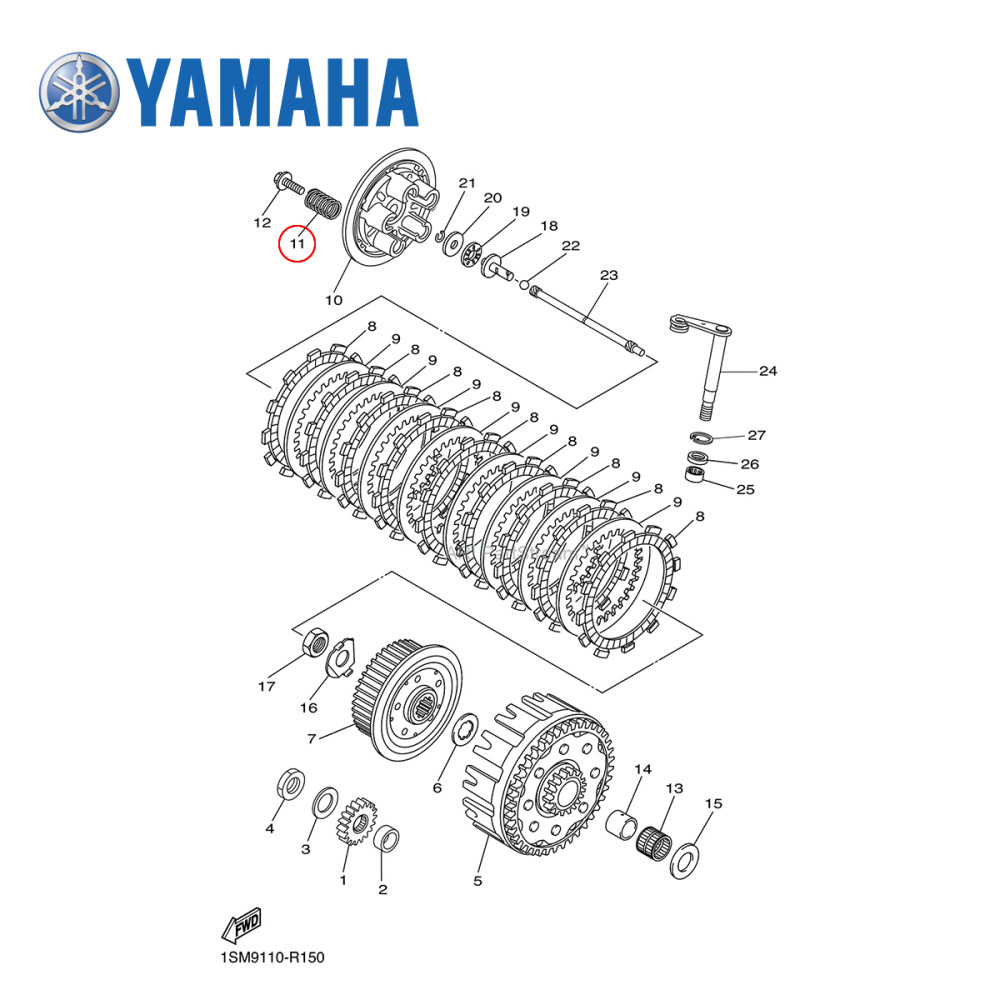 YAMAHA

12
11
10
21
20
19
18
22
23
24
27
26
25
8
9
8
9
8
9
8
9
8
9
8
9
8
9
8
9
8
17
16
7
6
4
3
1
2
5
14
13
15
FWD
1SM9110-R150