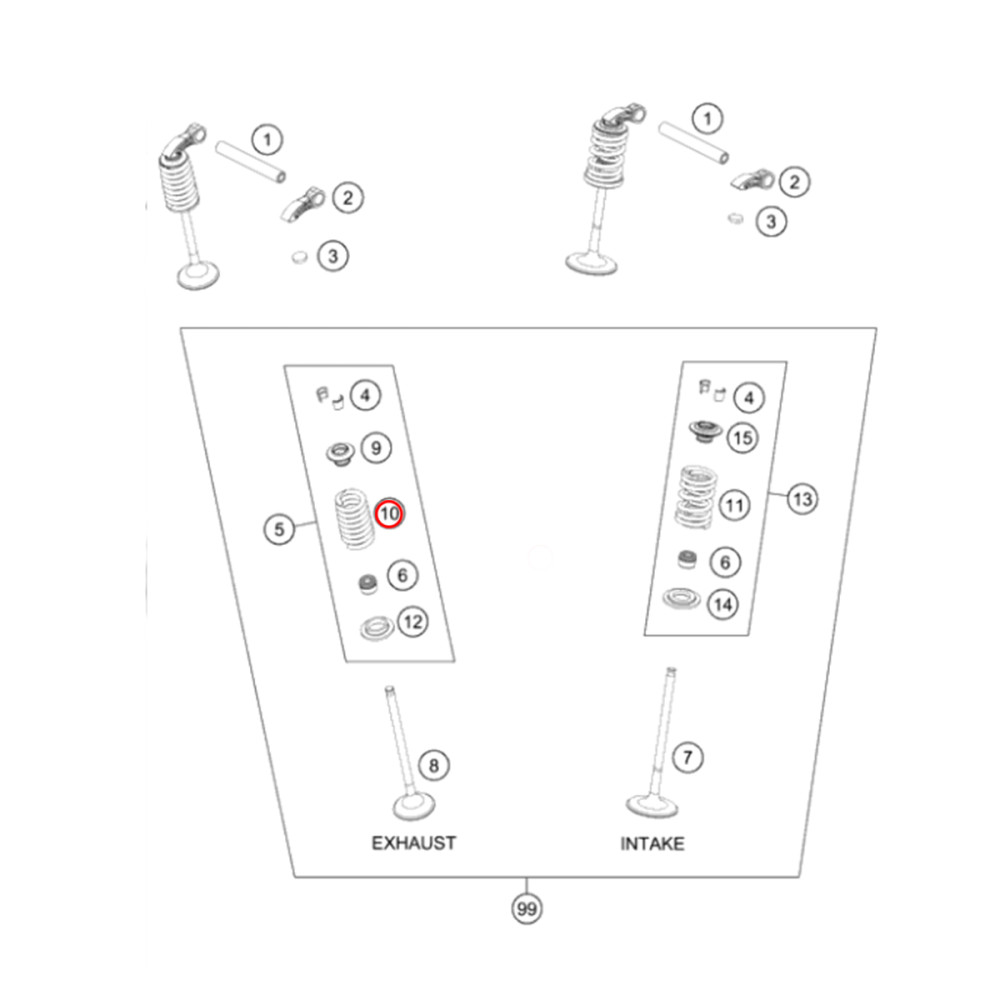 1
2
3
1
2
3
4
9
5
10
6
12
4
15
11
13
6
14
8
7
EXHAUST
INTAKE
99