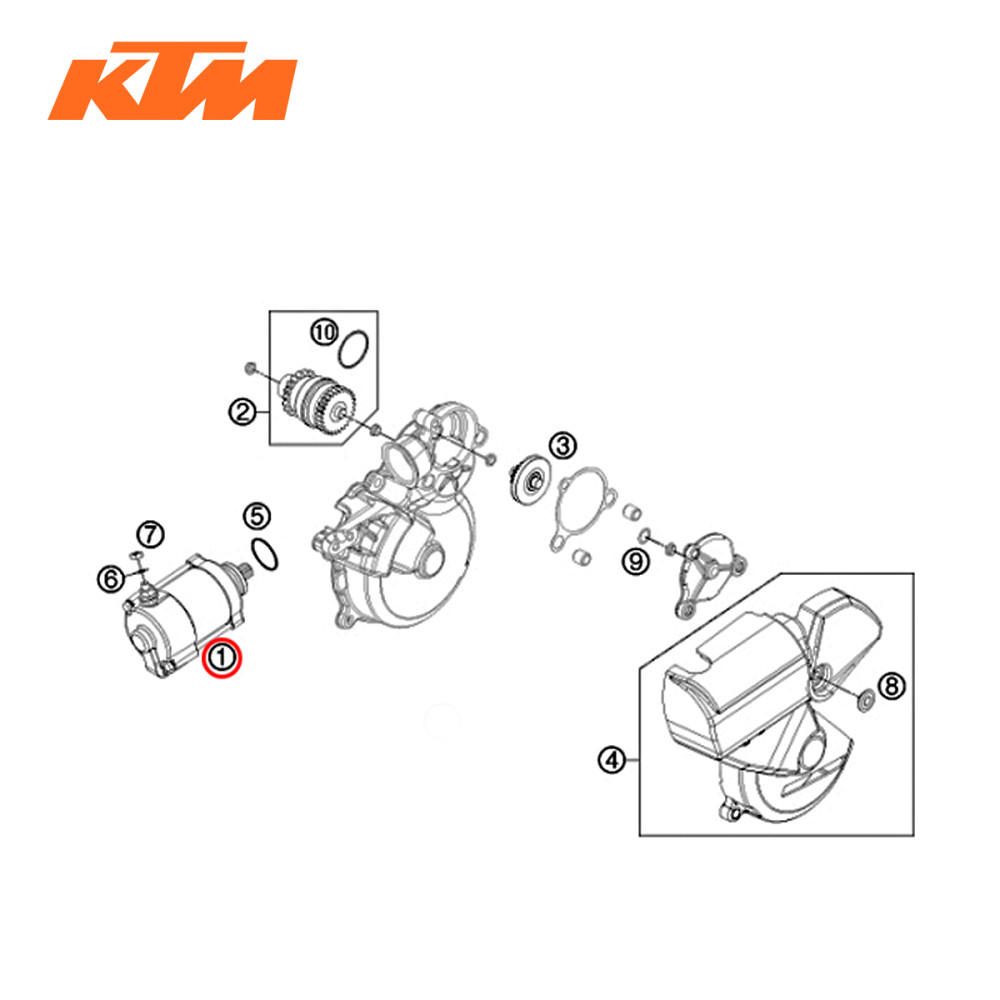 KTM

10
2
3
5
7
6
9
1
8
4