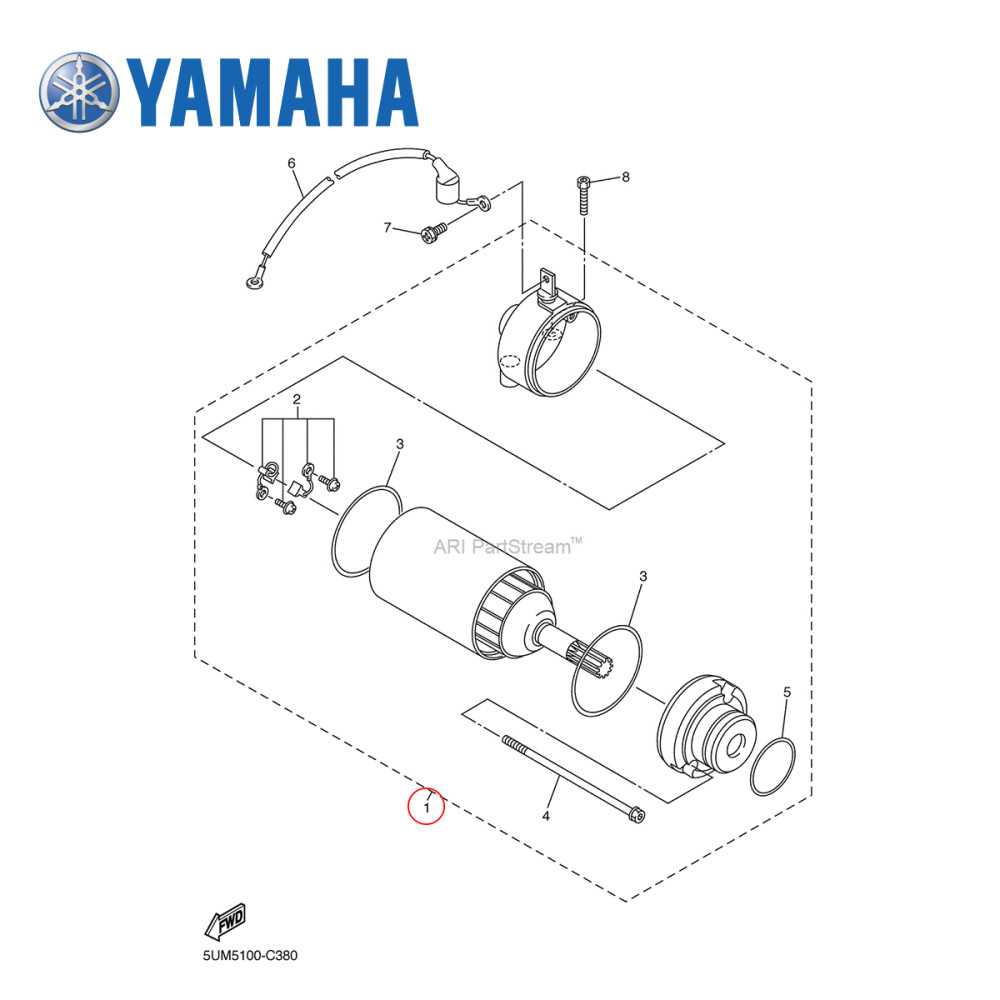 YAMAHA

6
8
7
2
3
ARI PartStream™
3
5
4
1

FWD

5UM5100-C380