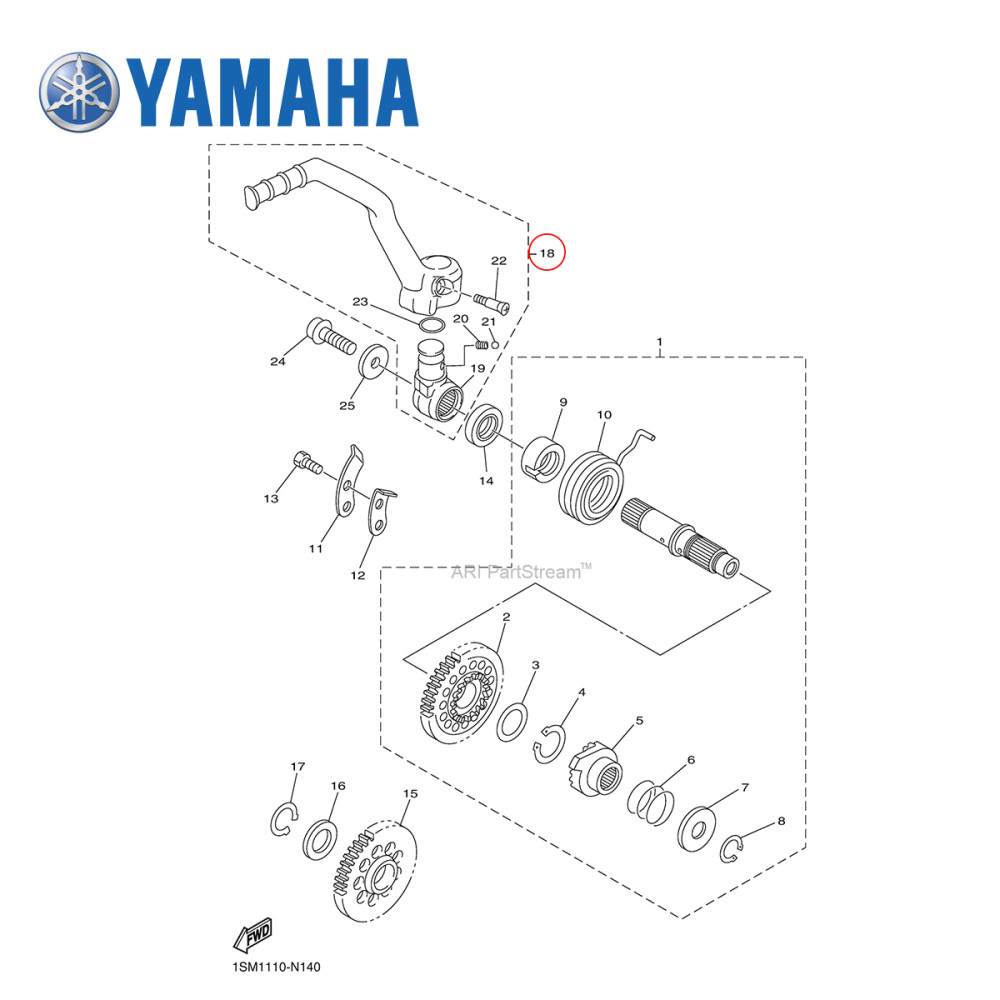 YAMAHA

18
22
23
20
21
24
19
25
1
9
10
14
13
11
12
ARI PartStream™
2
3
4
5
6
7
8
17
16
15
FWD
1SM1110-N140