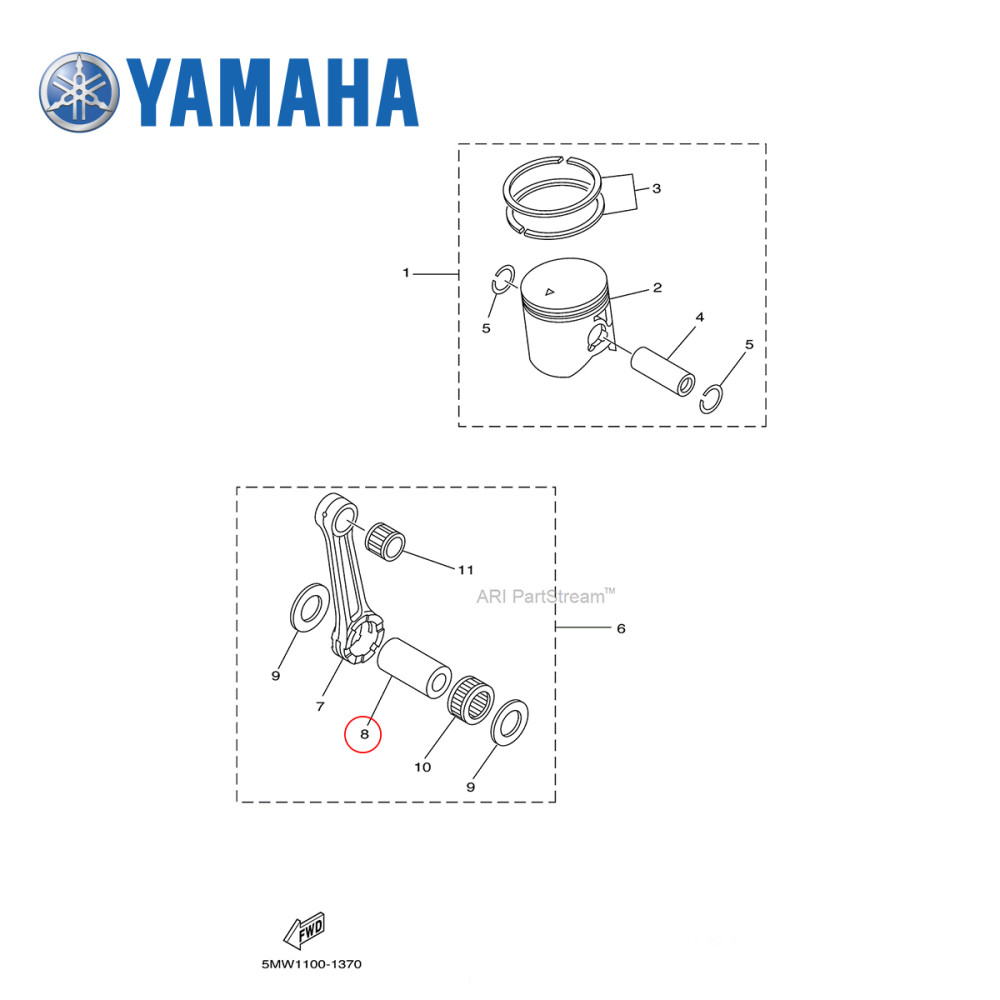 YAMAHA

3
1
2
5
4
5

11
ARI PartStream™
6
9
7
8
10
9

FWD
5MW1100-1370