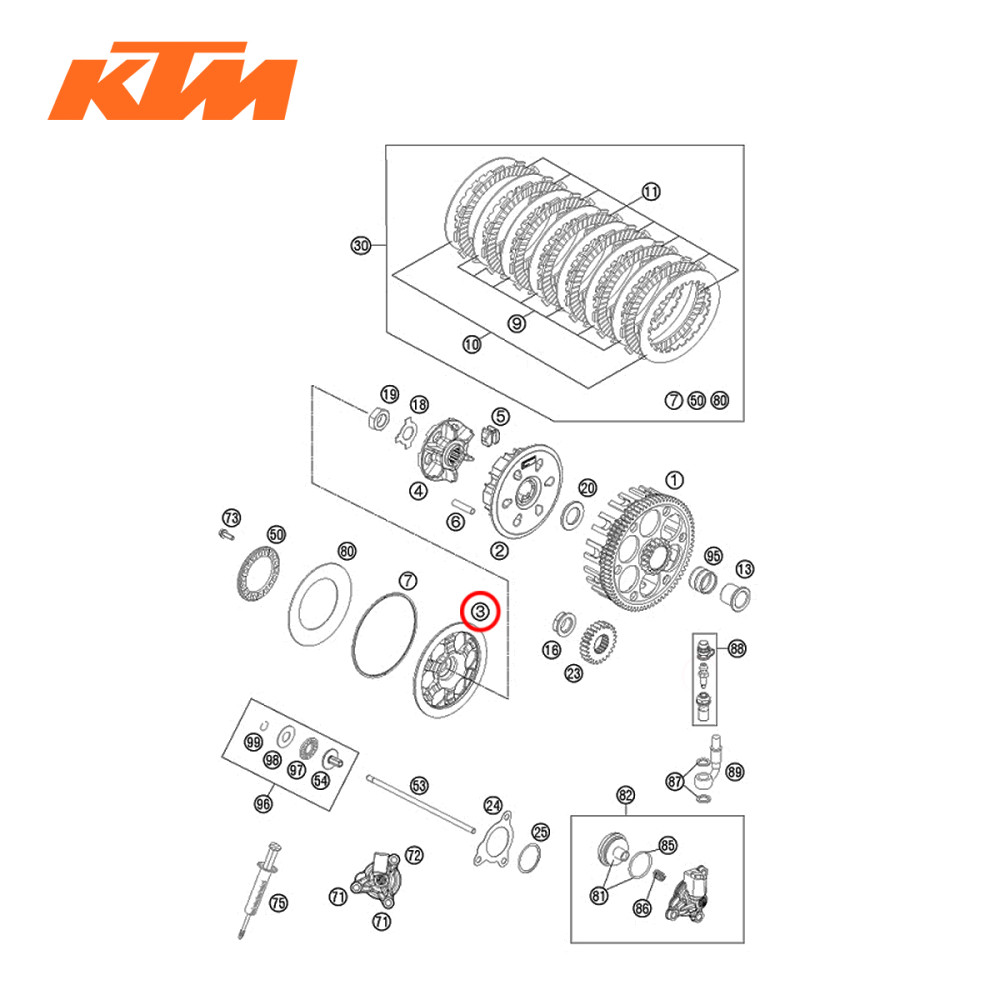 KTM

30
11
9
10
7 50 80
19
18
5
4
6
2
20
1
73
50
80
7
3
95
13
16
23
88
99
98
97
54
96
53
24
25
87
89
82
85
81
86
75
72
71
71