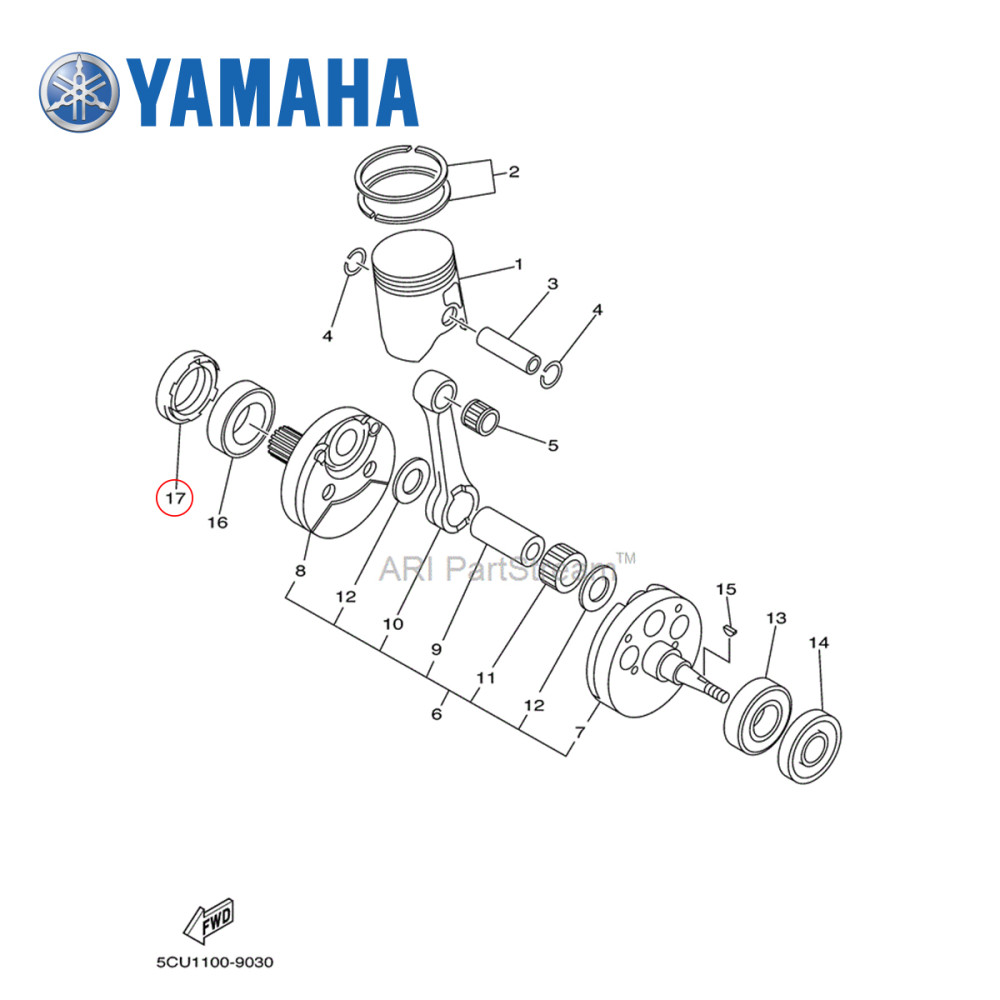 YAMAHA

2
1
3
4
4
5
17
16
8
12
10
9
11
12
6
7
15
13
14
ARI PartStream™

FWD
5CU1100-9030