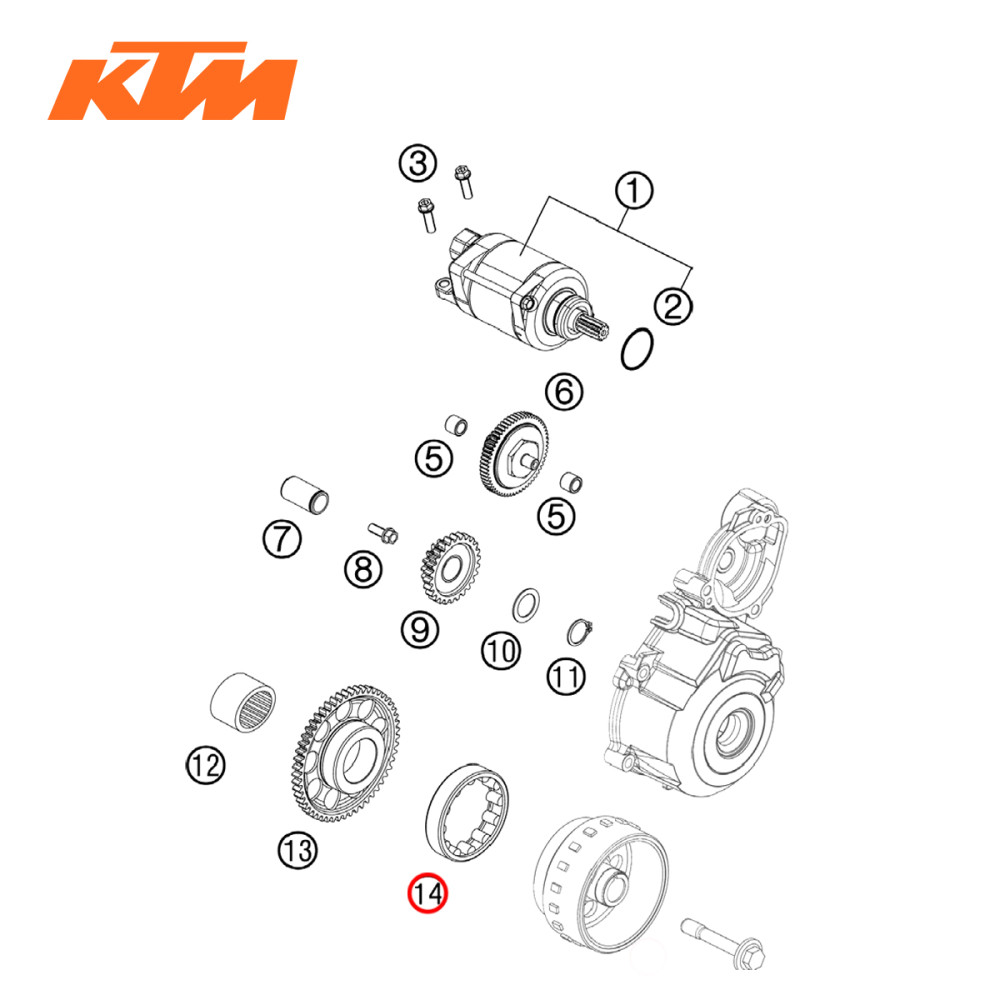 KTM
3
1
2
6
5
5
7
8
9
10
11
12
13
14