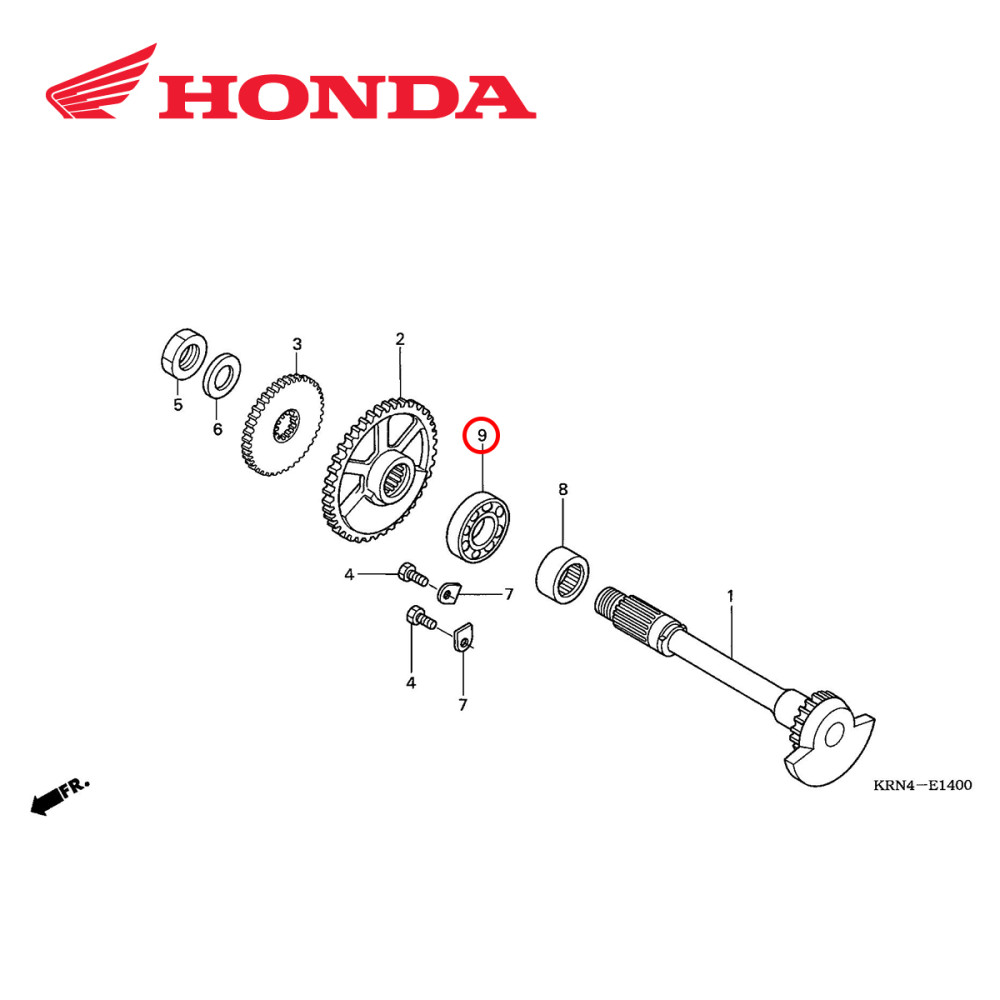 HONDA

3
2
5
6
9
8
4
7
1
4
7
FR.
KRN4—E1400