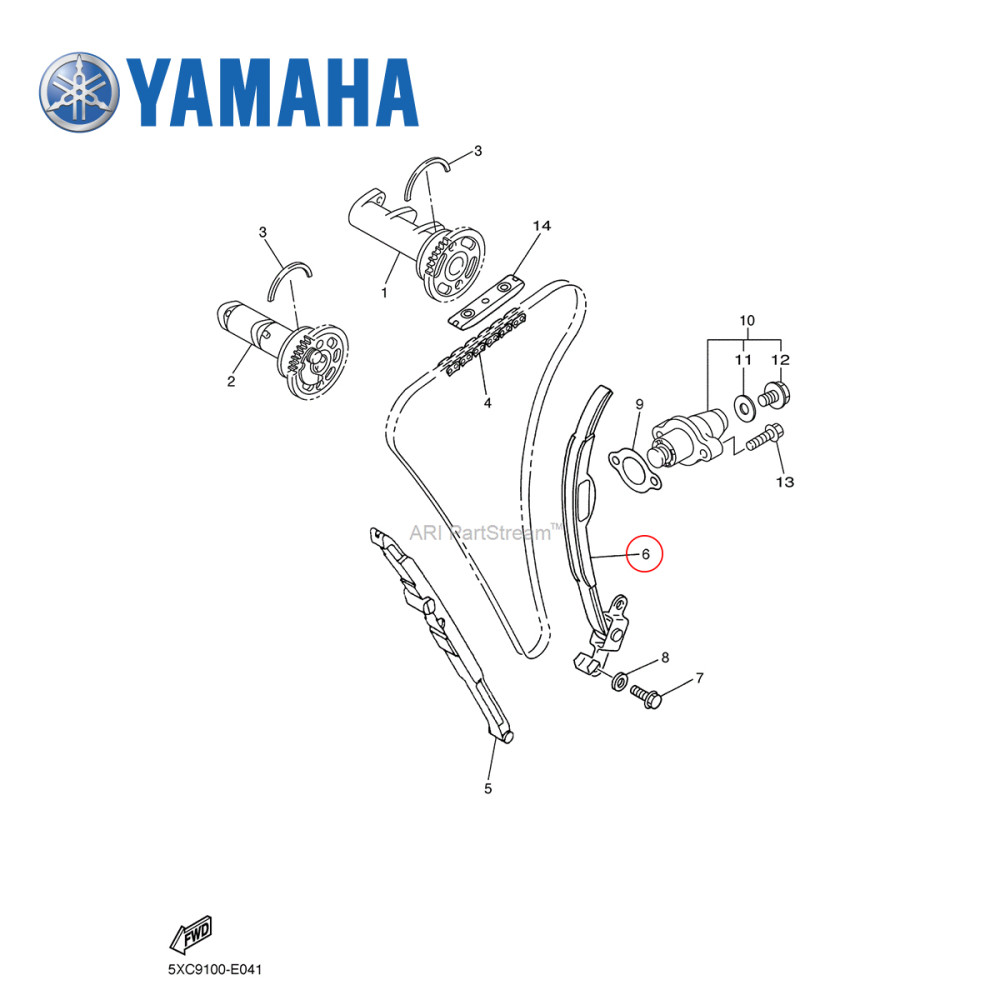 YAMAHA

3
3
14
1
2
10
11
12
4
9
13
ARI PartStream™
6
8
7
5

FWD
5XC9100-E041