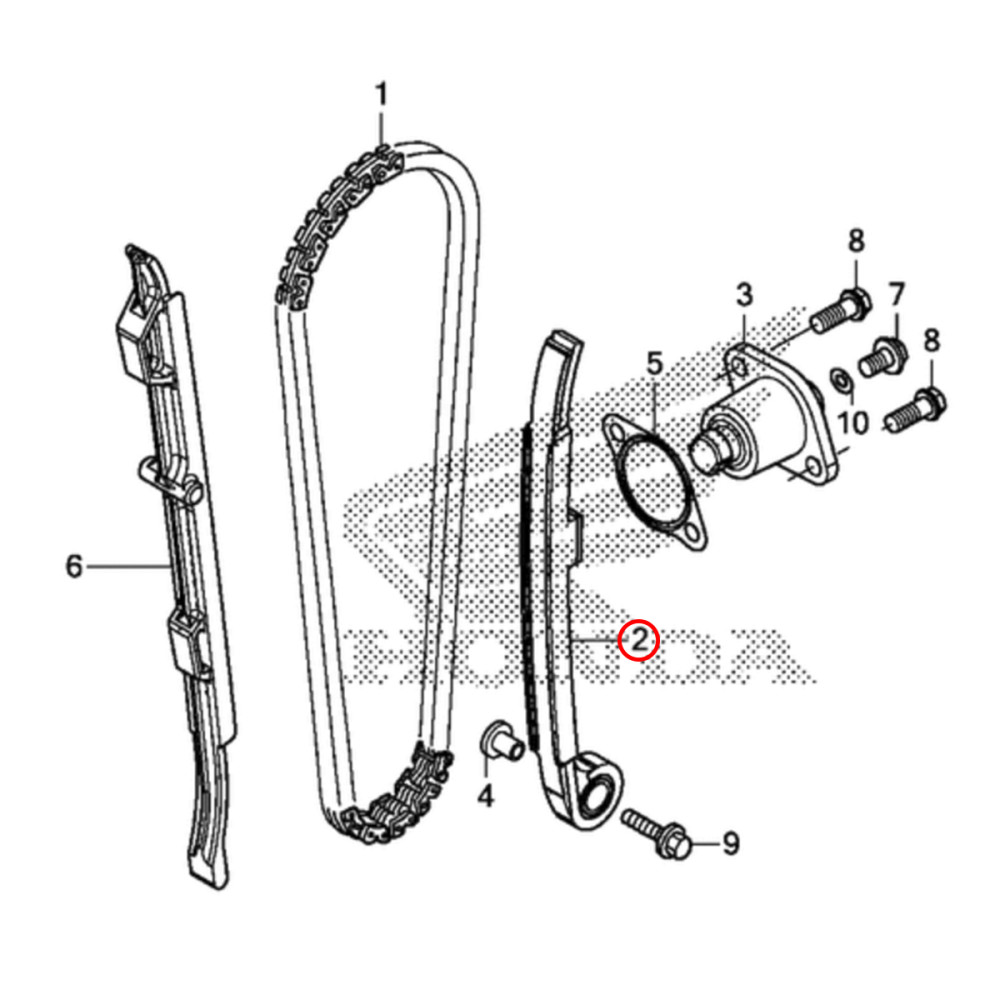 1
8
3
7
8
5
10
6
2
HONDA
4
9