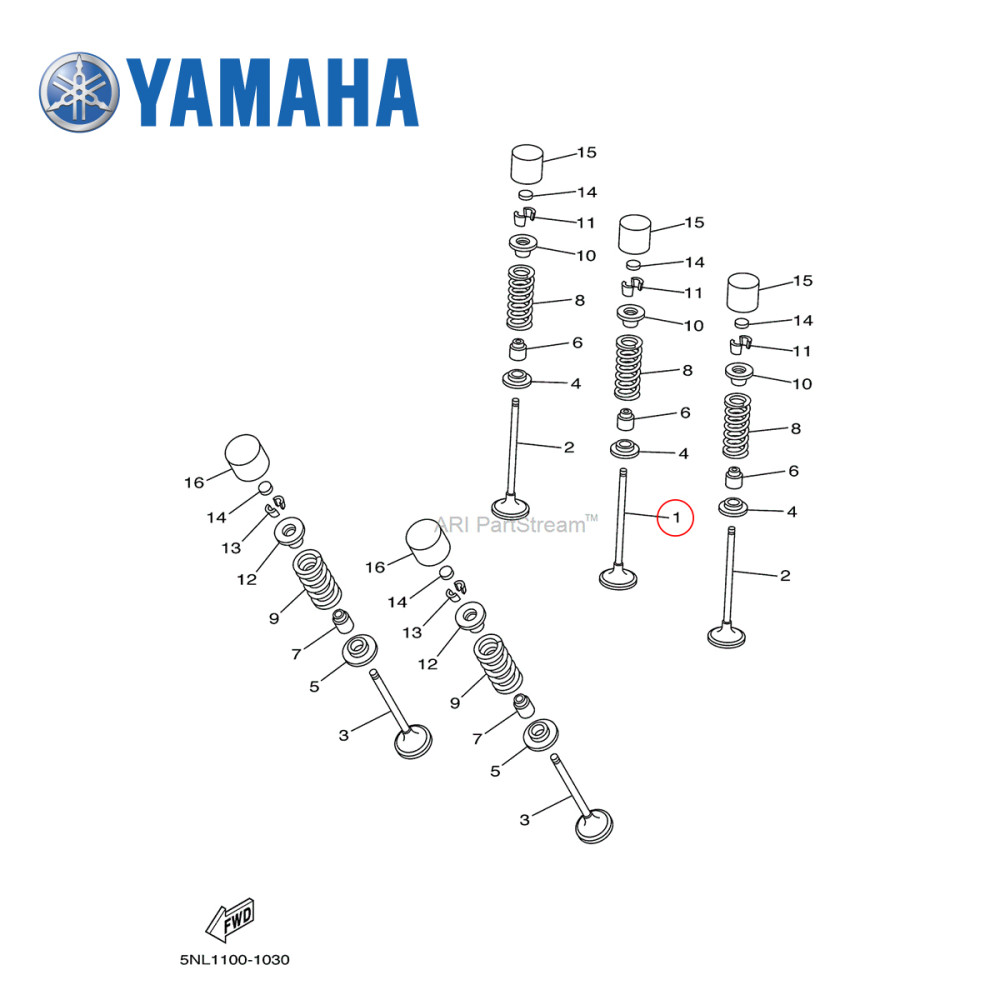 YAMAHA

15
14
11
10
8
6
4
2

15
14
11
10
8
6
4
1

15
14
11
10
8
6
4
2

ARI PartStream™

16
14
13
12
9
7
5
3

16
14
13
12
9
7
5
3

FWD

5NL1100-1030