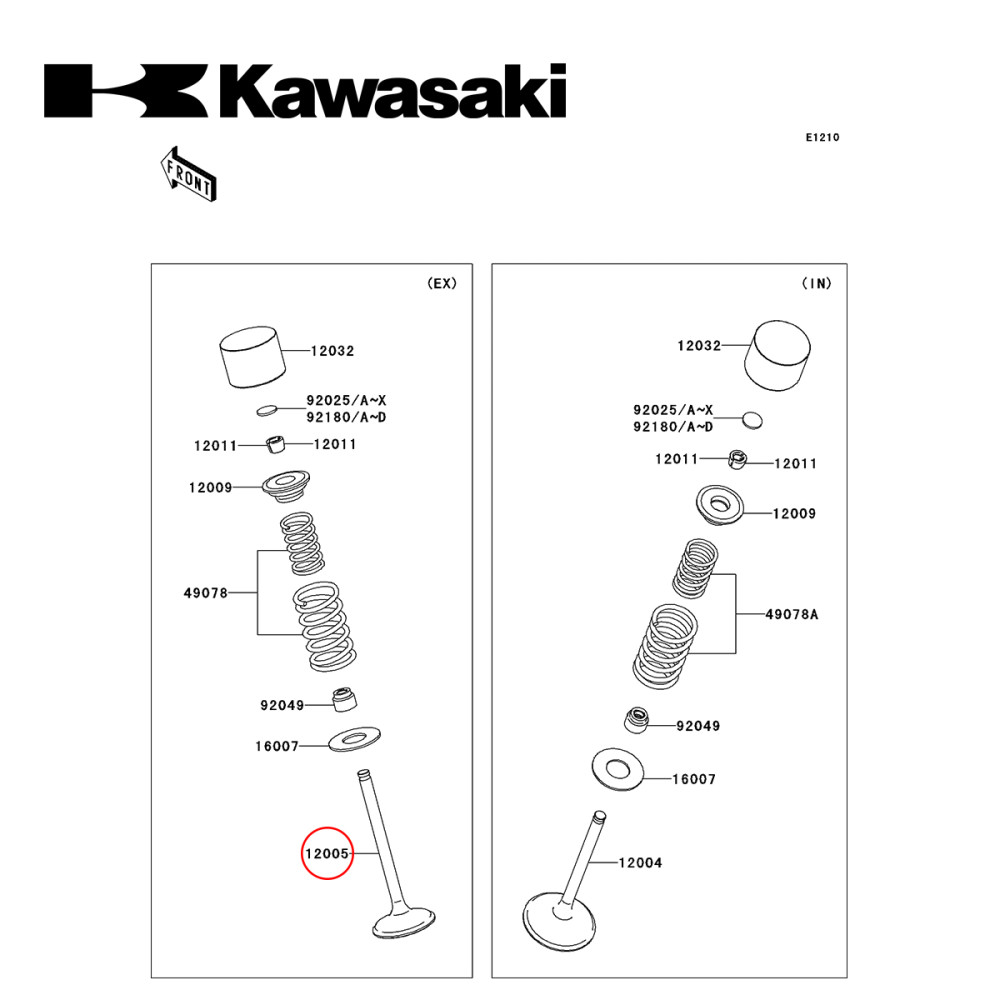 Kawasaki

E1210

FRONT

(EX)

12032

92025/A~X
92180/A~D

12011
12011

12009

49078

92049

16007

12005

(IN)

12032

92025/A~X
92180/A~D

12011
12011

12009

49078A

92049

16007

12004