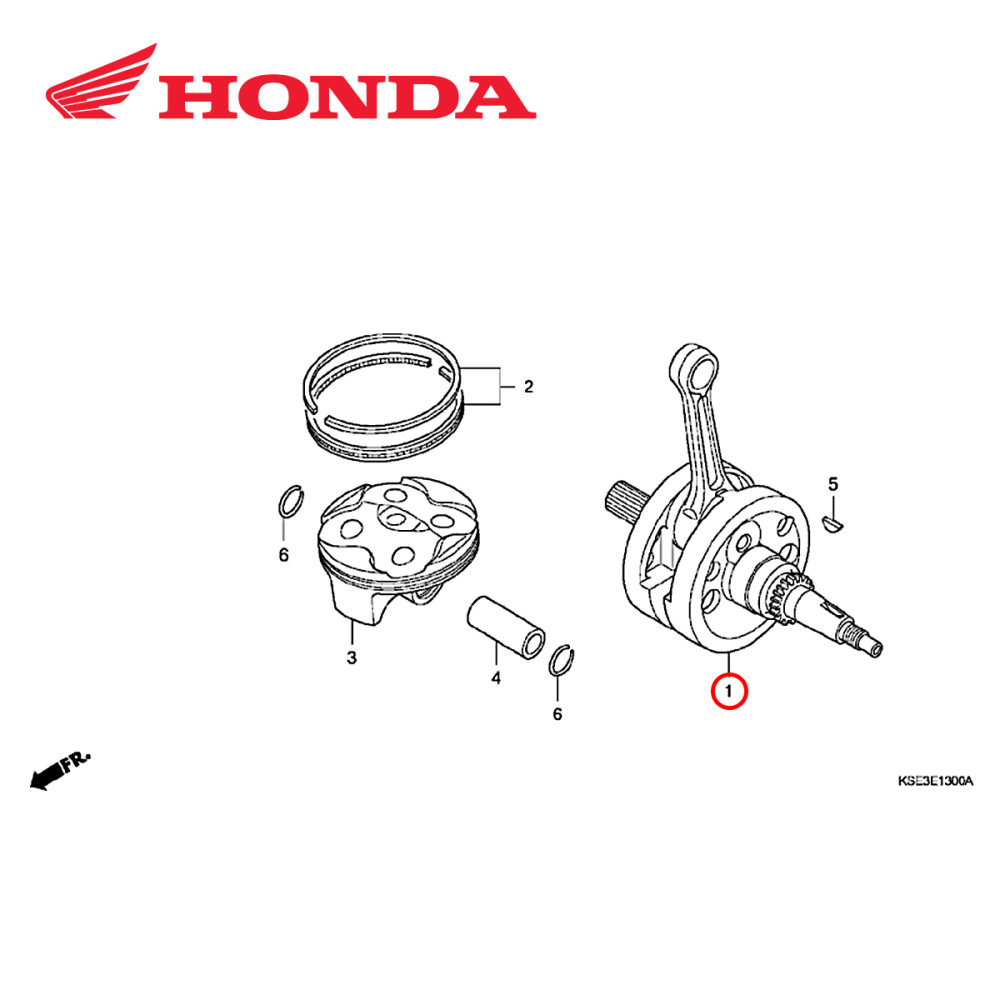 HONDA

2

5

6

3

4

6

1

FR.

KSE3E1300A