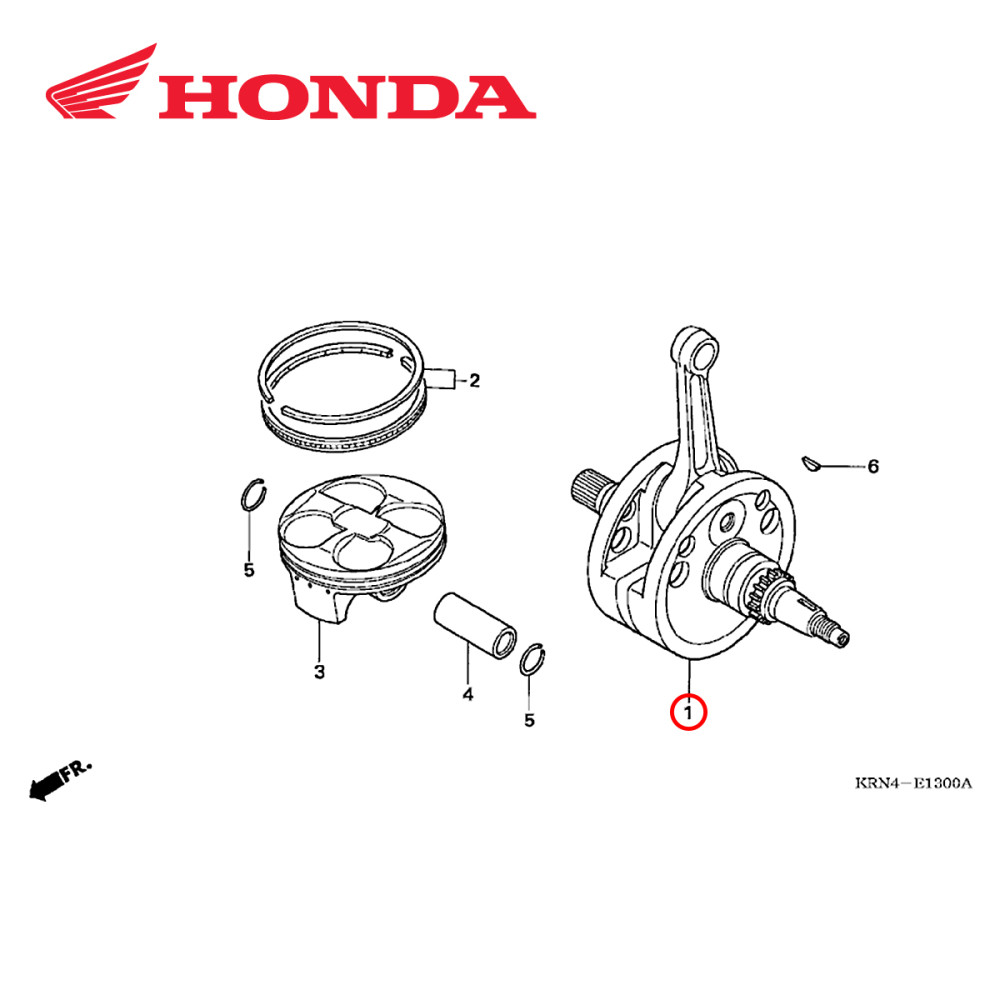 HONDA

2

6

5

3

4

5

1

FR.

KRN4-E1300A