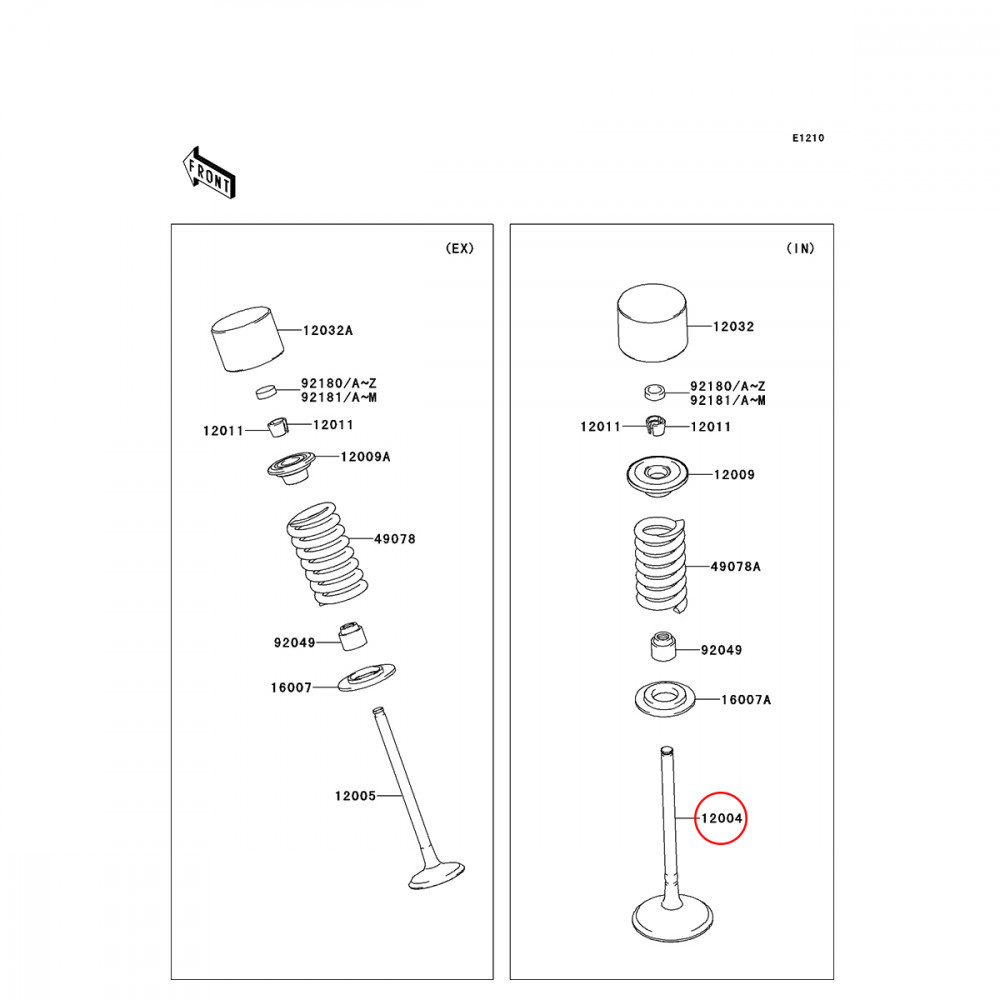 E1210

FRONT

(EX)

12032A

92180/A~Z
92181/A~M

12011
12011

12009A

49078

92049

16007

12005

(IN)

12032

92180/A~Z
92181/A~M

12011
12011

12009

49078A

92049

16007A

12004