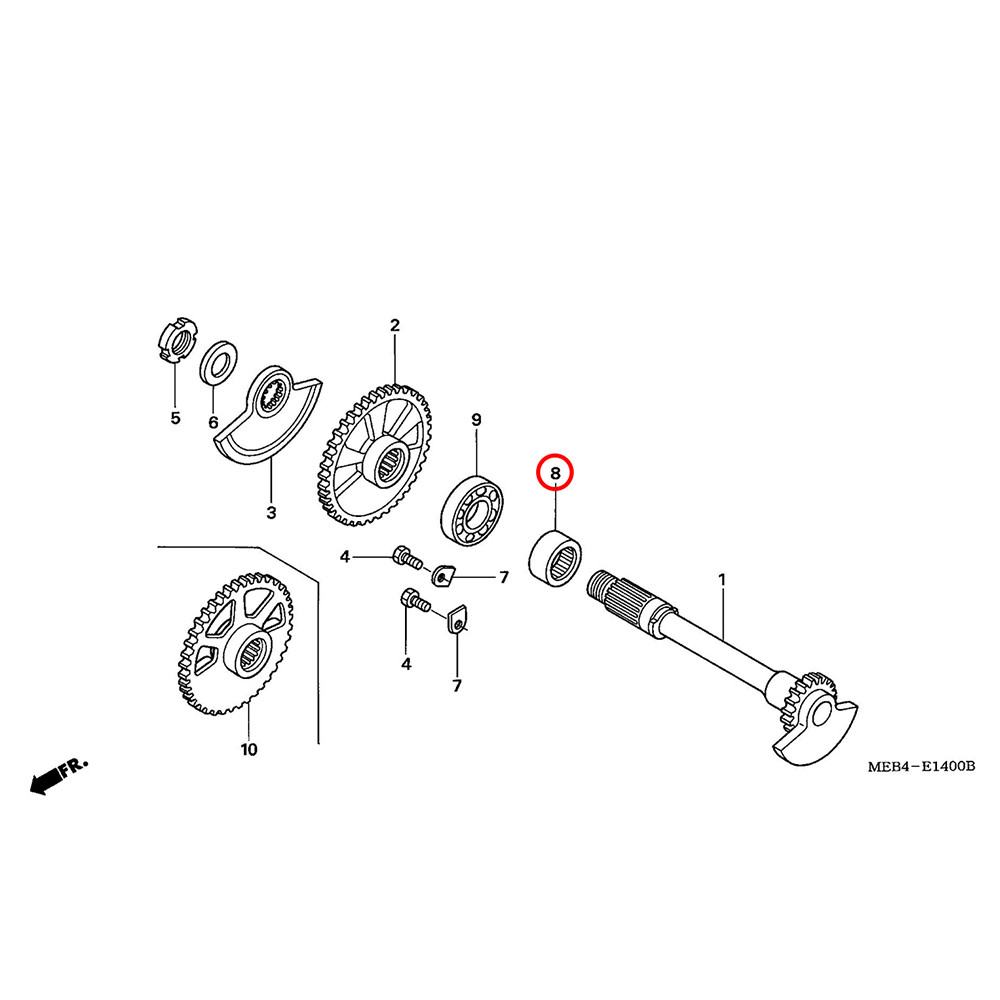 2
5
6
9
8
3
4
7
1
4
7
10
FR.
MEB4-E1400B