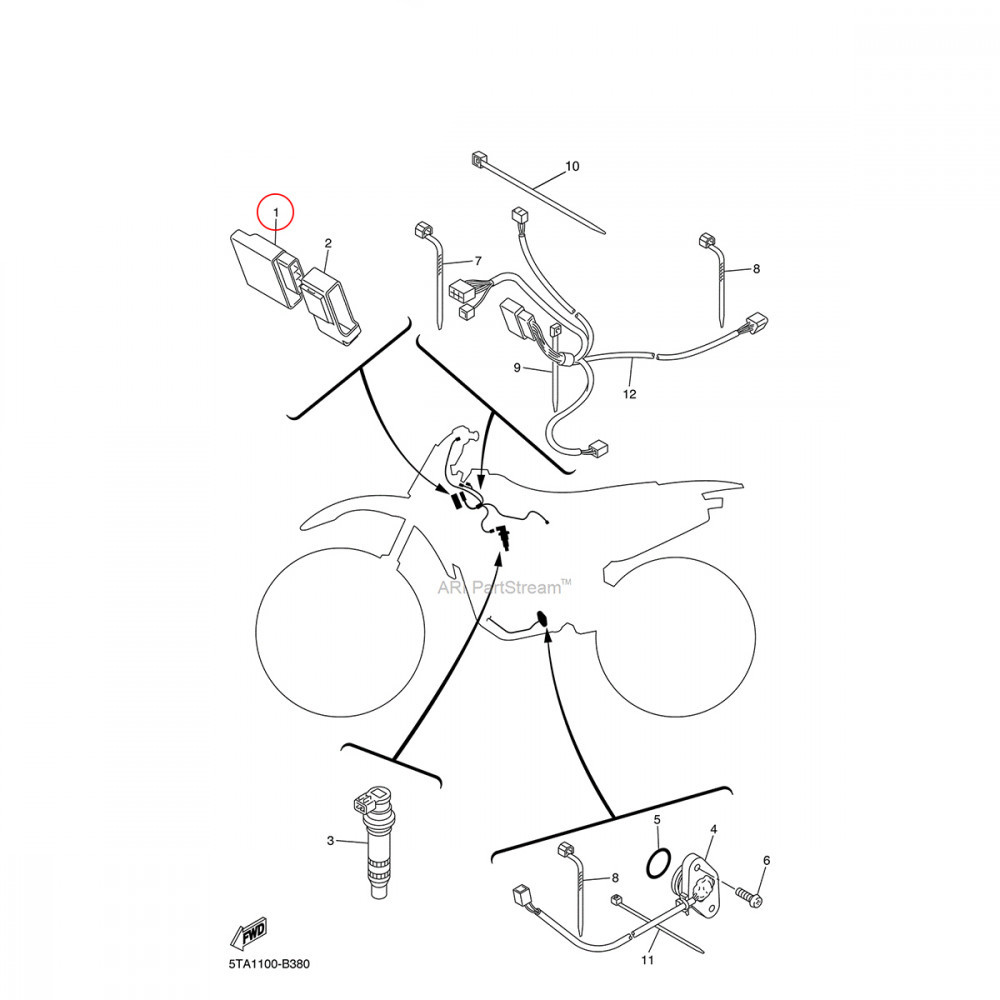 10
1
2
7
8
9
12
ARI PartStream™
3
5
4
6
8
11
FWD
5TA1100-B380