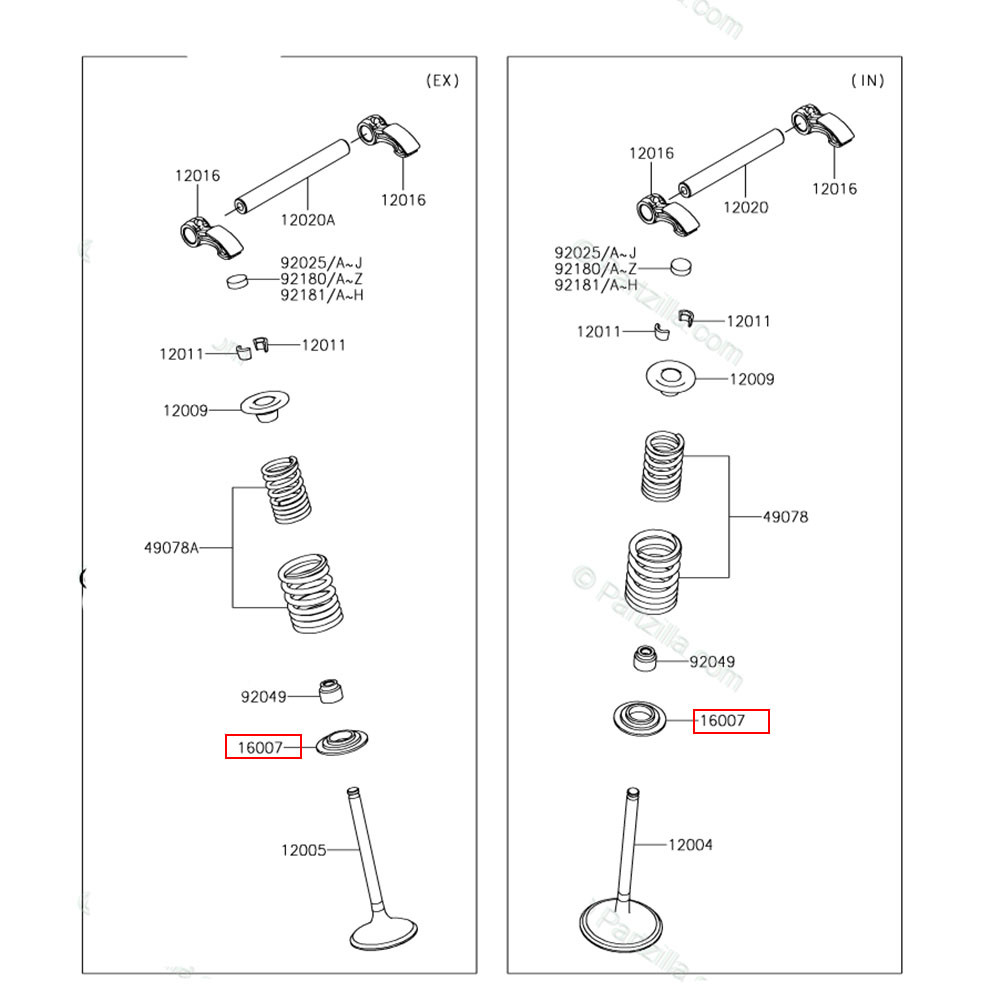 (EX)

12016
12020A
12016
92025/A~J
92180/A~Z
92181/A~H
12011
12011
12009
49078A
92049
16007
12005

(IN)

12016
12020
12016
92025/A~J
92180/A~Z
92181/A~H
12011
12011
12009
49078
92049
16007
12004

© Partzilla.com