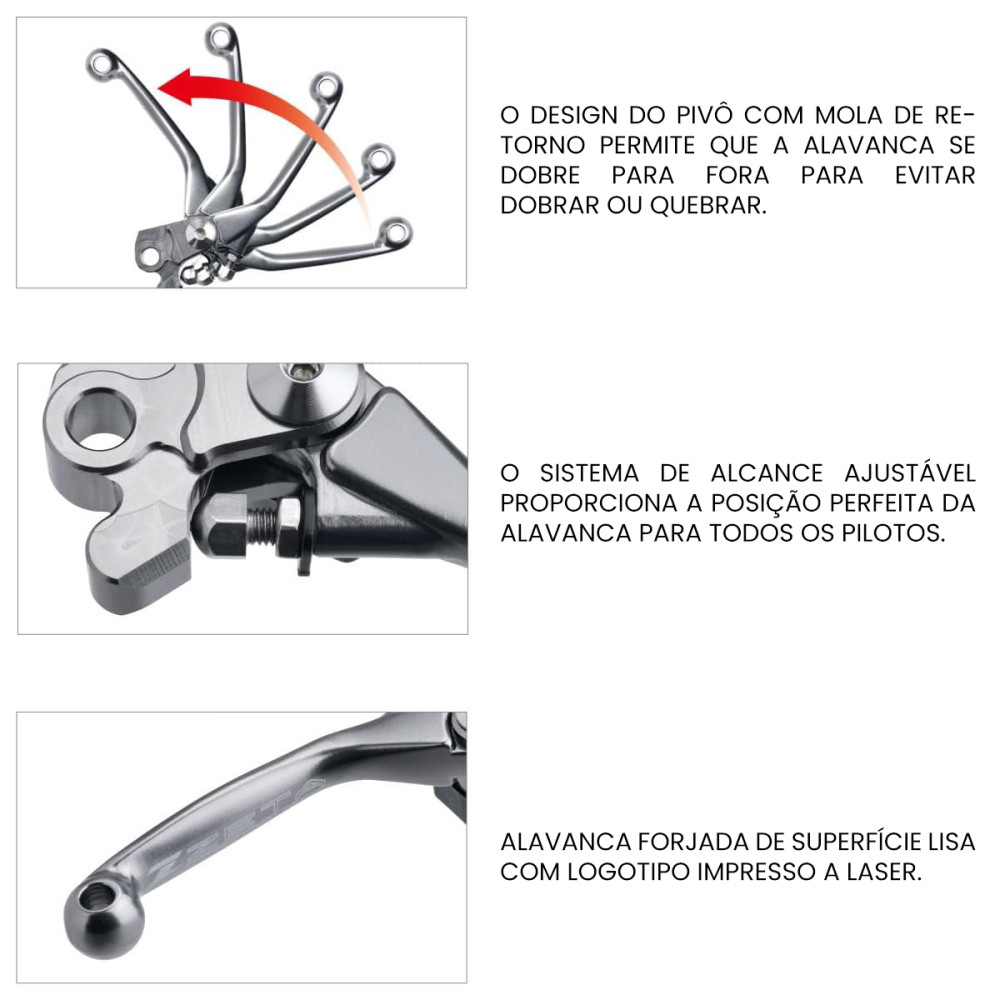 O DESIGN DO PIVÔ COM MOLA DE RETORNO PERMITE QUE A ALAVANCA SE DOBRE PARA FORA PARA EVITAR DOBRAR OU QUEBRAR.

O SISTEMA DE ALCANCE AJUSTÁVEL PROPORCIONA A POSIÇÃO PERFEITA DA ALAVANCA PARA TODOS OS PILOTOS.

ZETA

ALAVANCA FORJADA DE SUPERFÍCIE LISA COM LOGOTIPO IMPRESSO A LASER.